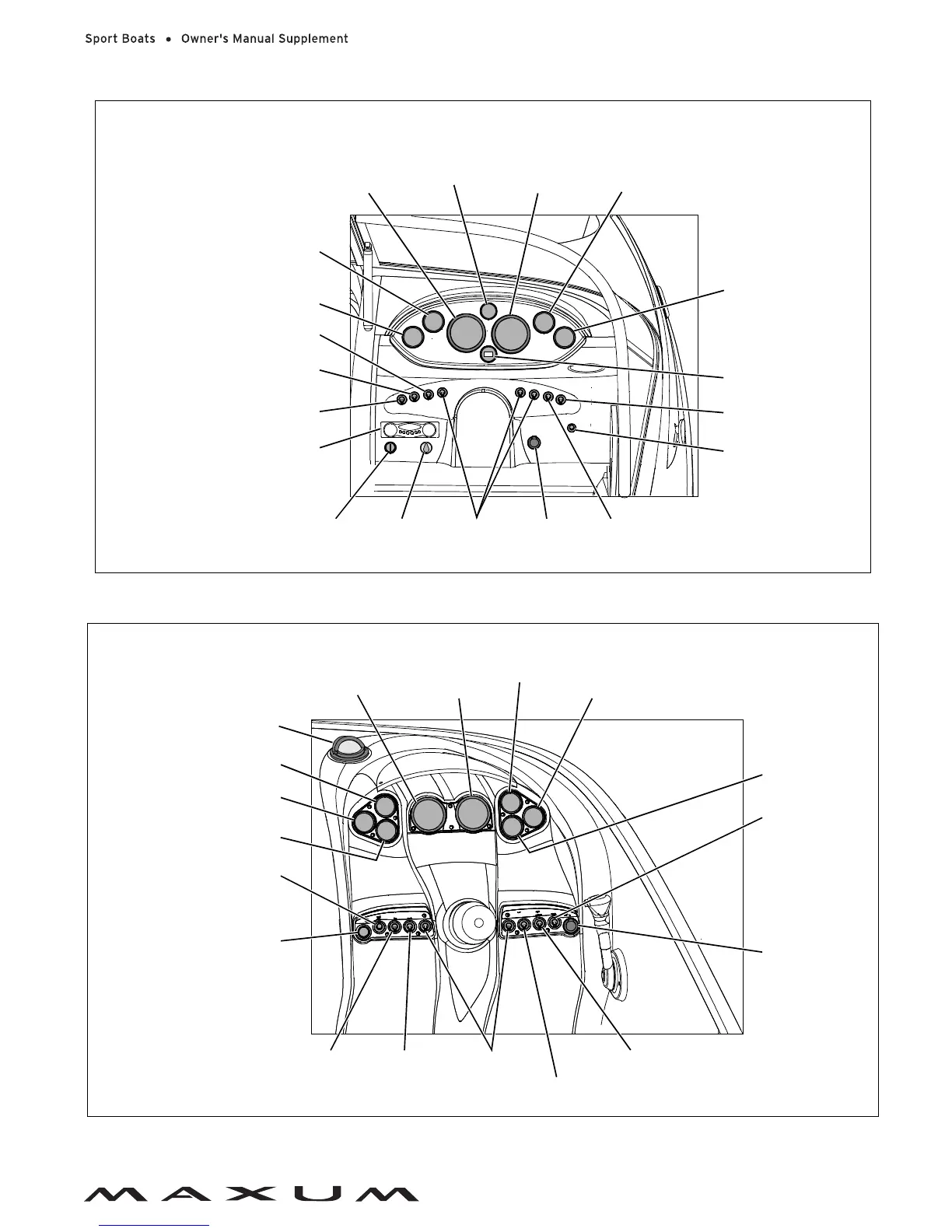 Sport Boats • Owner's Manual Supplement

MAXUM