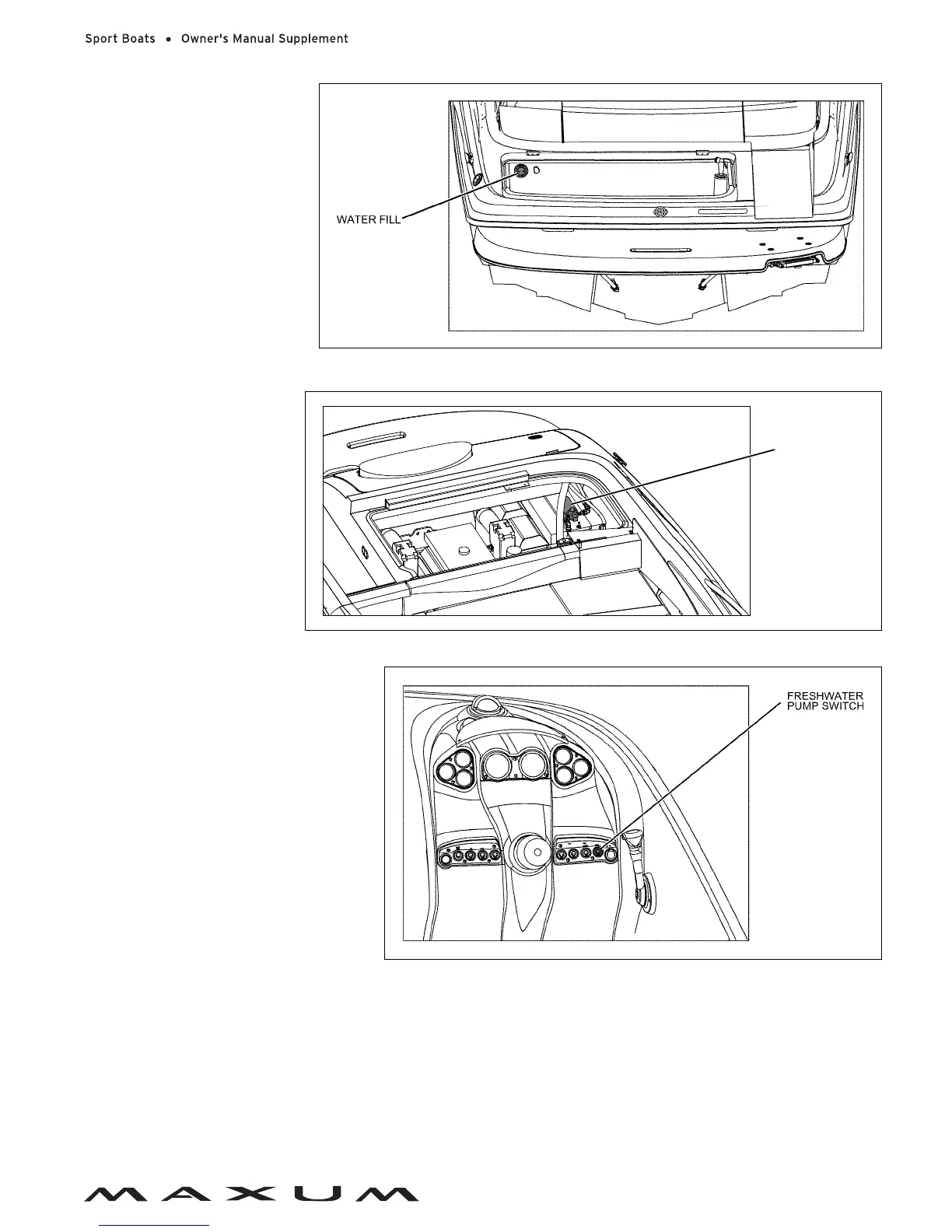 Sport Boats • Owner's Manual Supplement

WATER FILL

FRESHWATER PUMP SWITCH

MAXUM