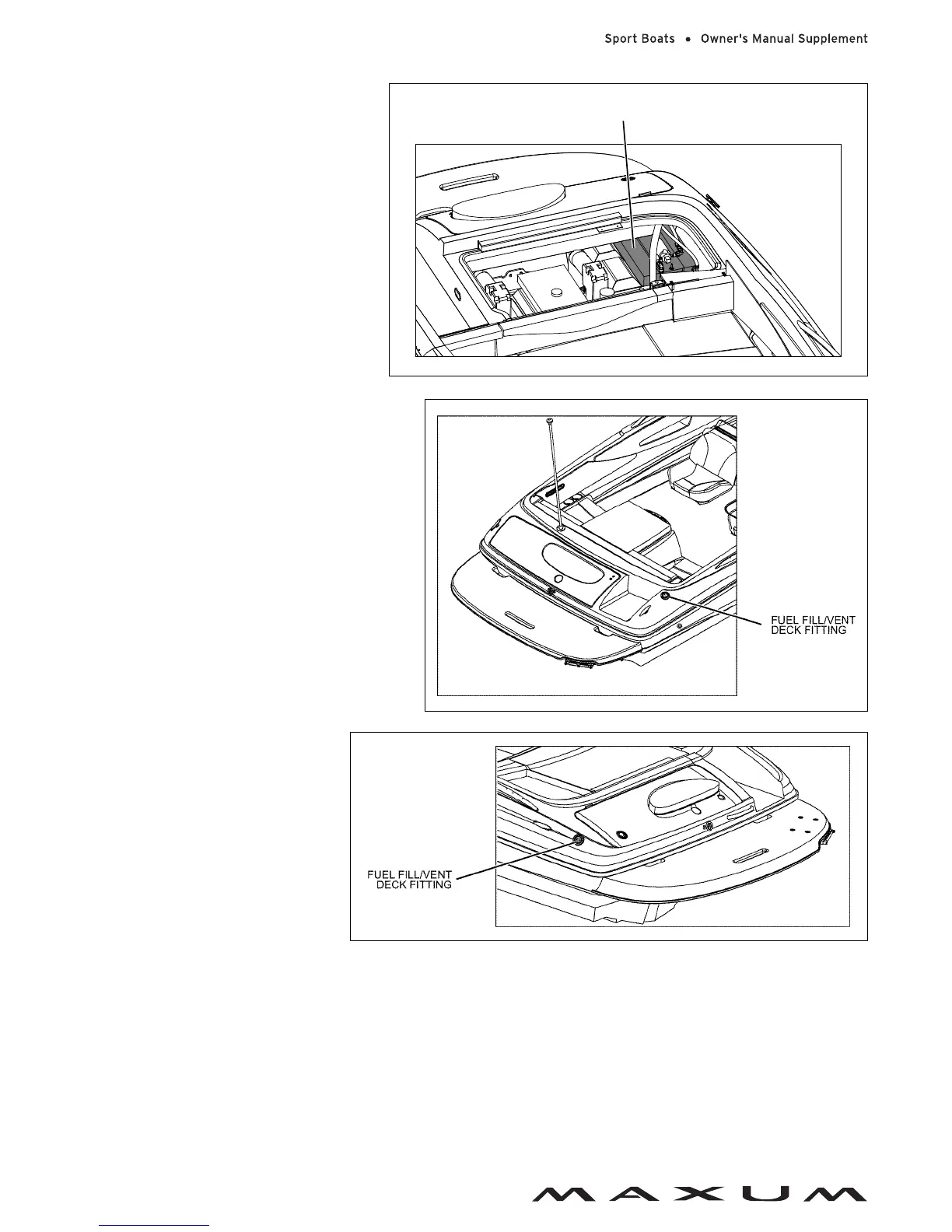 Sport Boats • Owner's Manual Supplement

FUEL FILL/VENT DECK FITTING

FUEL FILL/VENT DECK FITTING

MAXUM