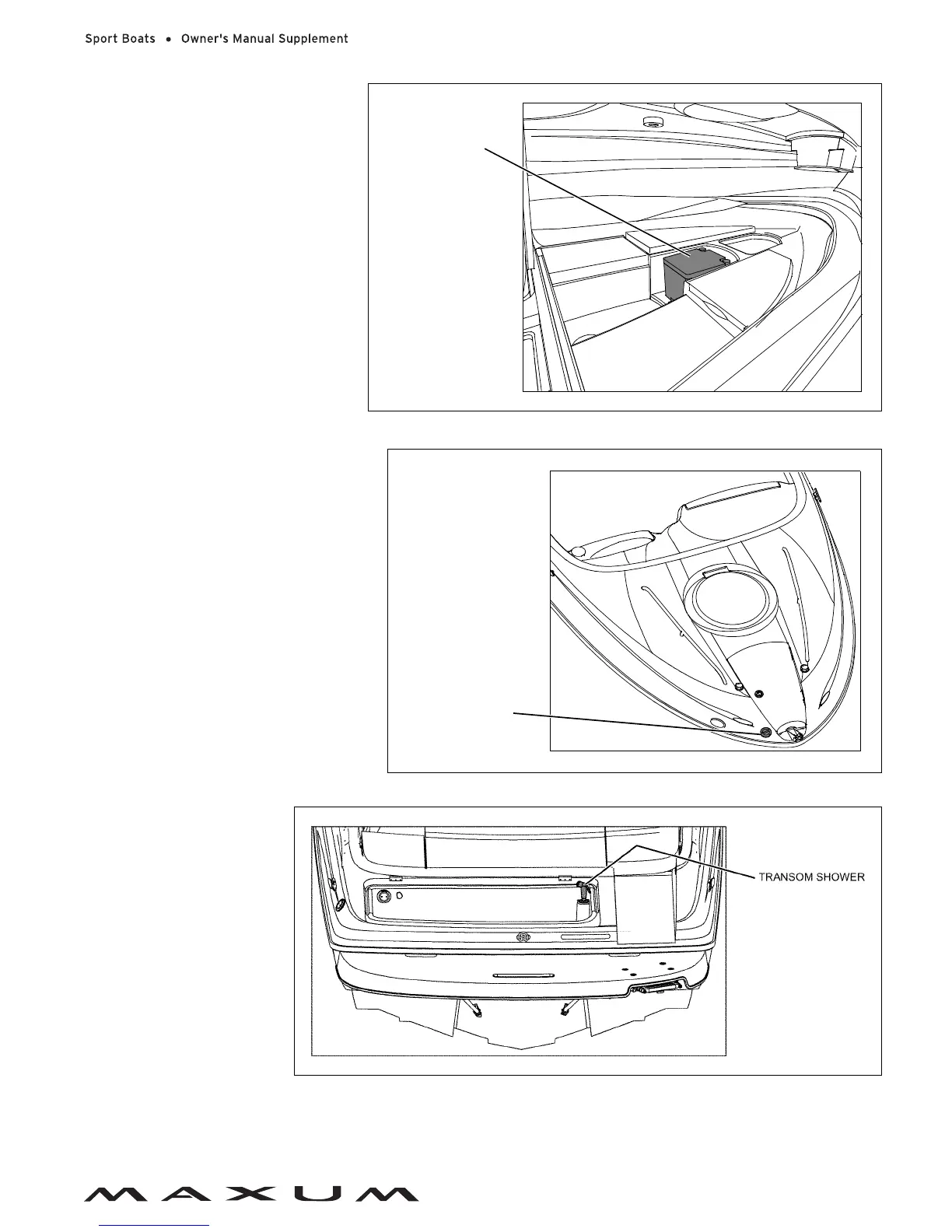 Sport Boats • Owner's Manual Supplement

TRANSOM SHOWER

MAXUM