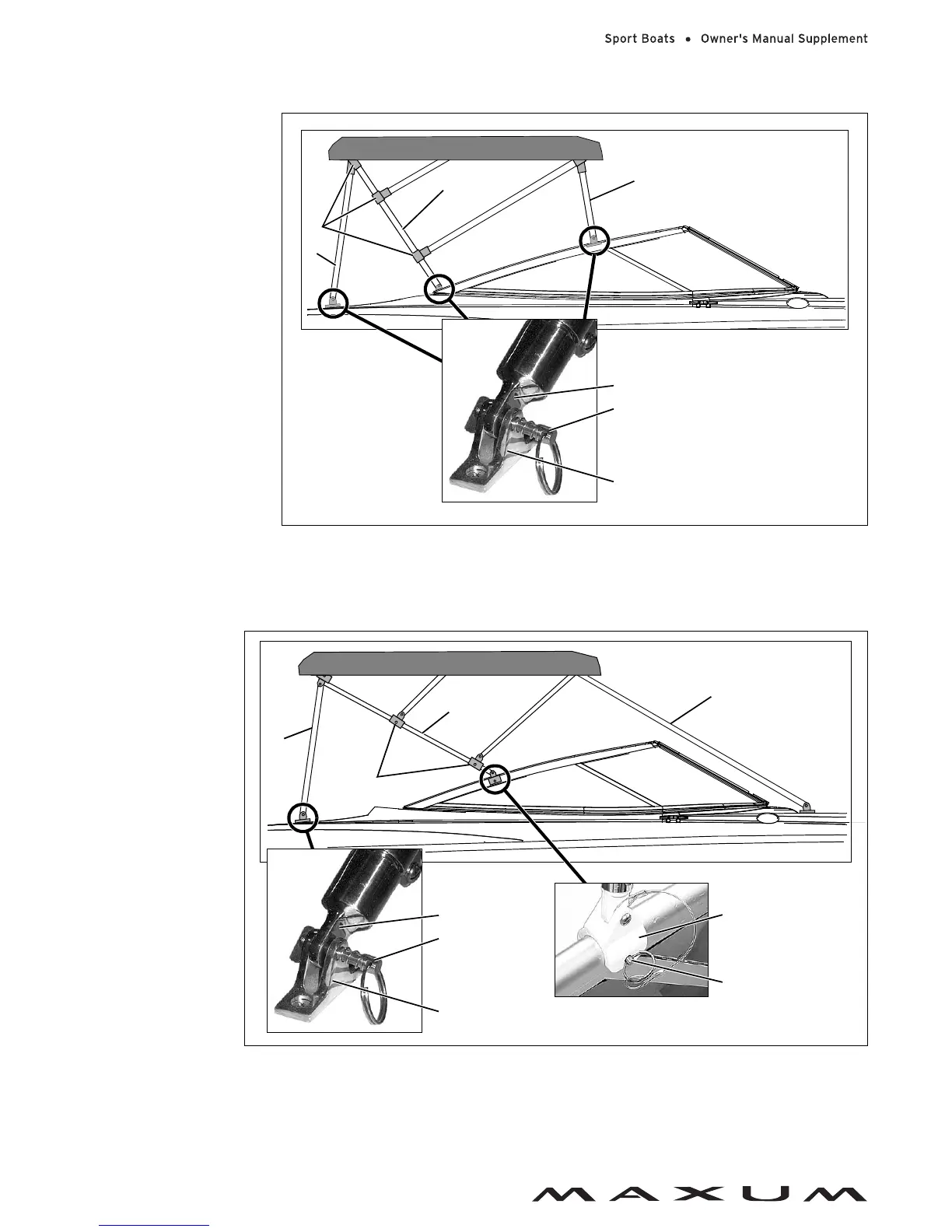 Sport Boats • Owner's Manual Supplement

MAXUM