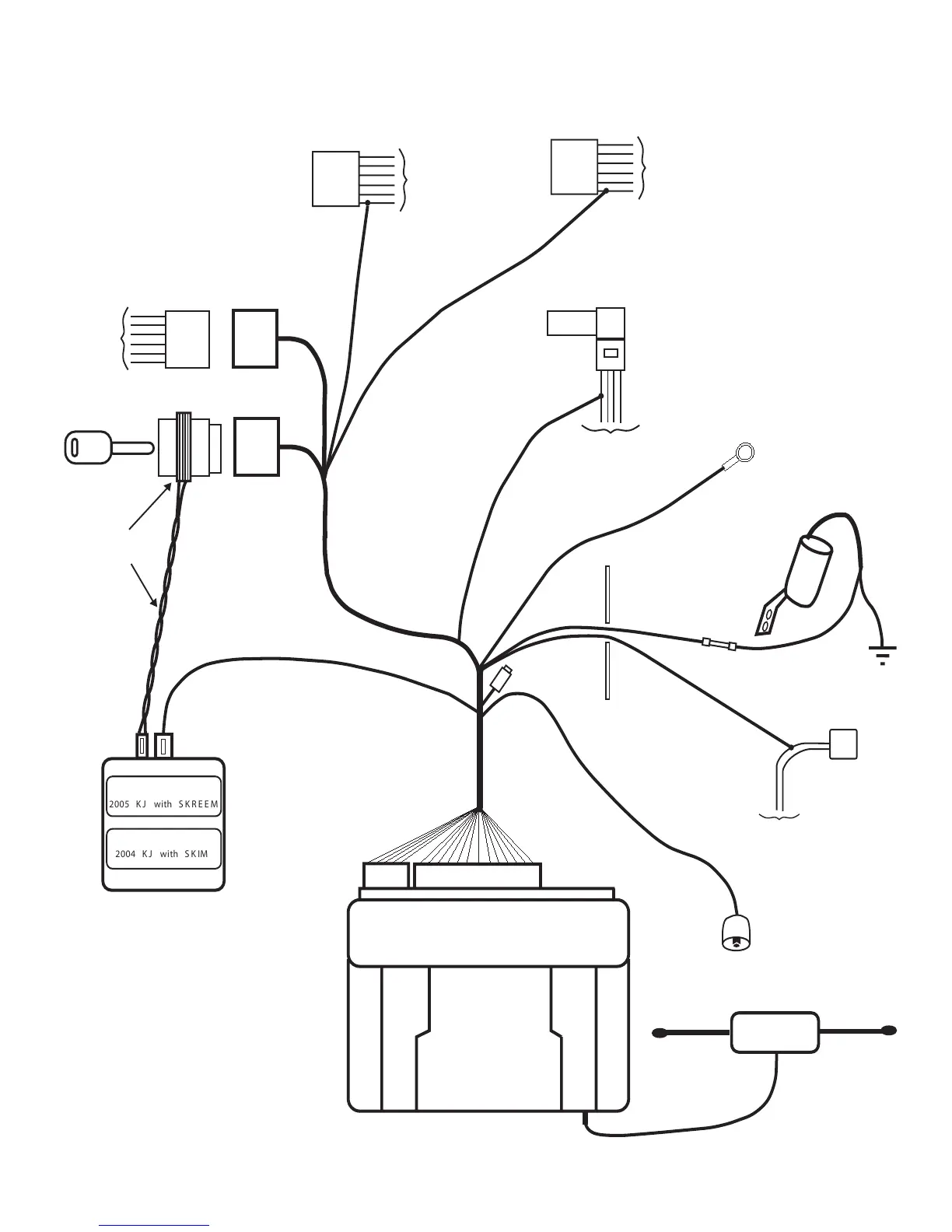 2005 KJ with SKREEM

2004 KJ with SKIM