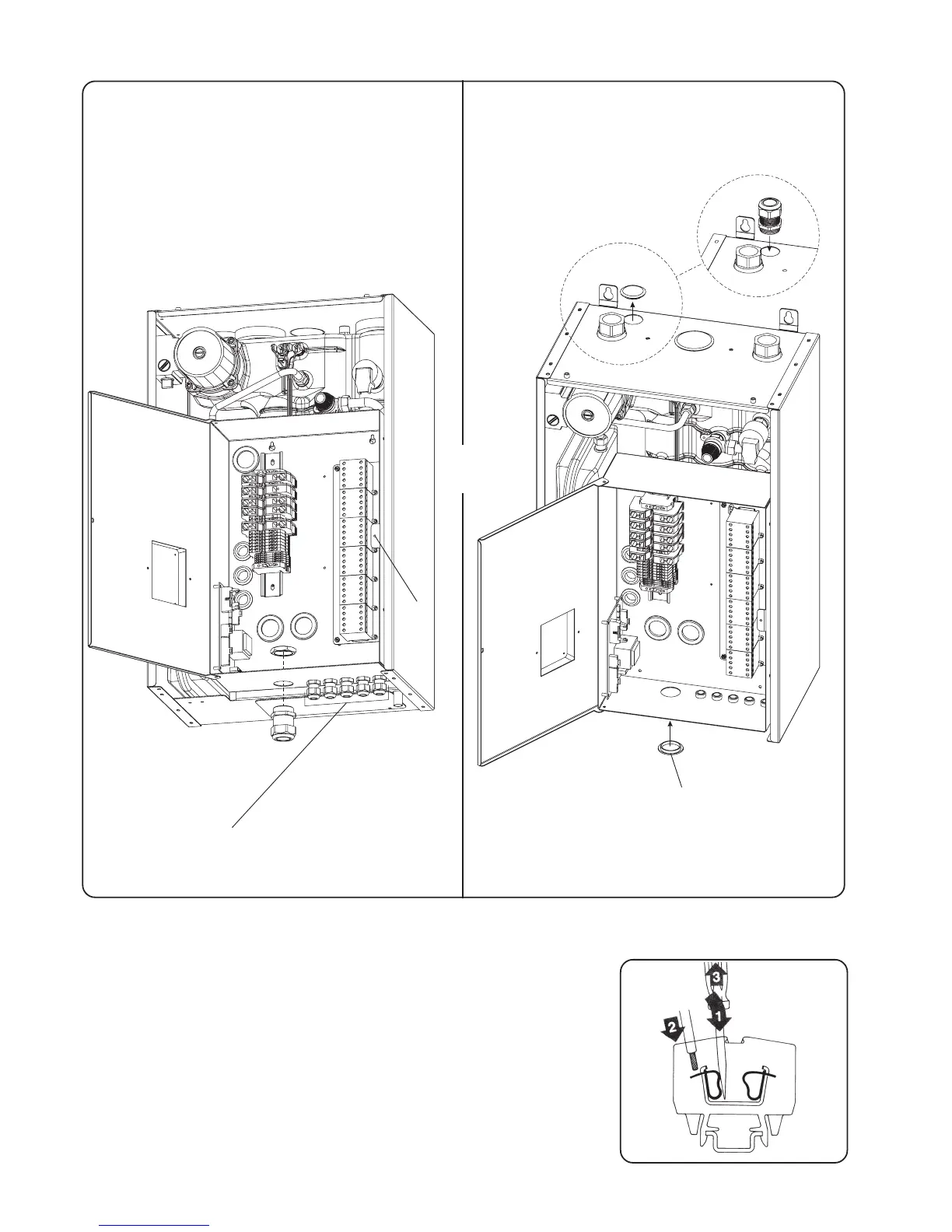 3
1
2