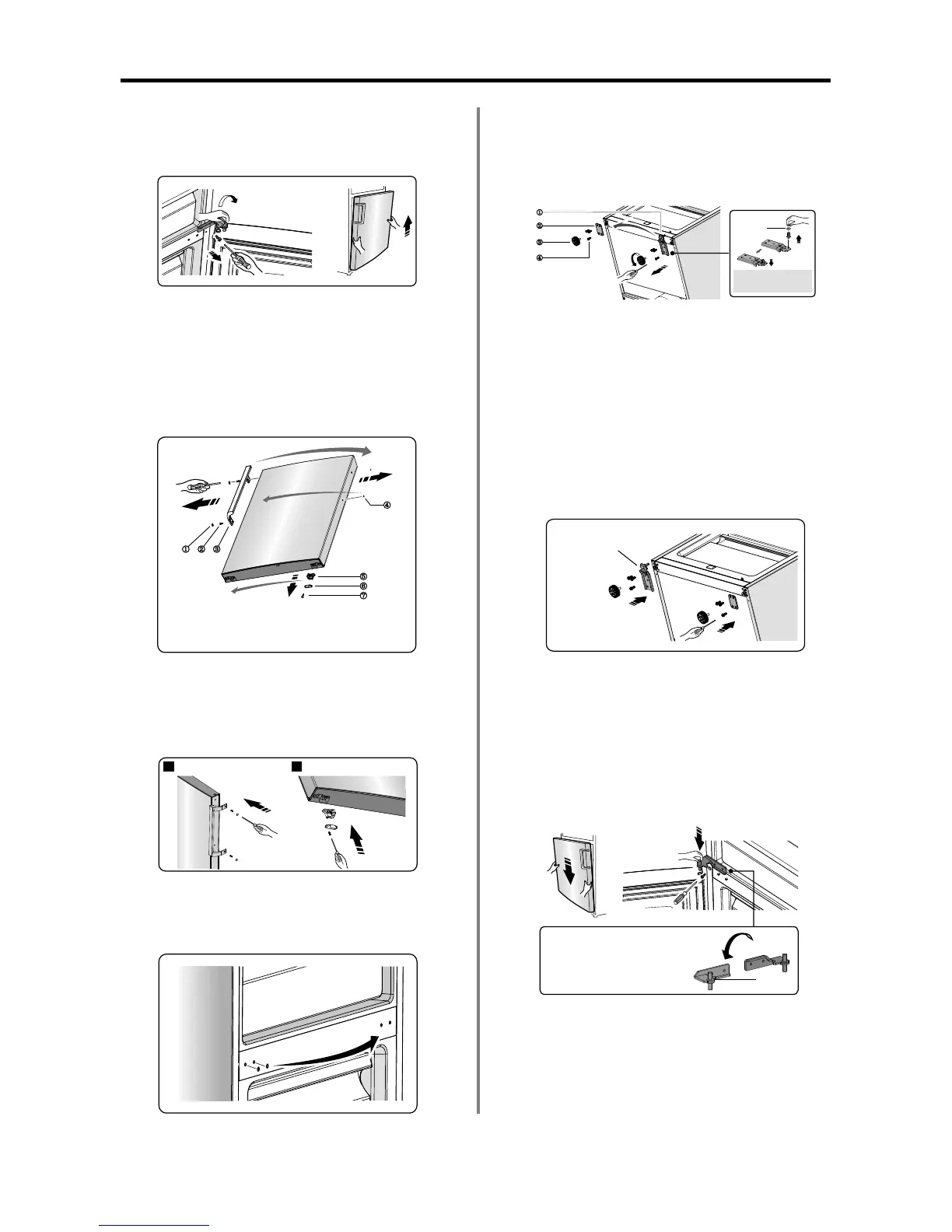 ①
②
③
④
①
②
③
④
⑤
⑥
⑦