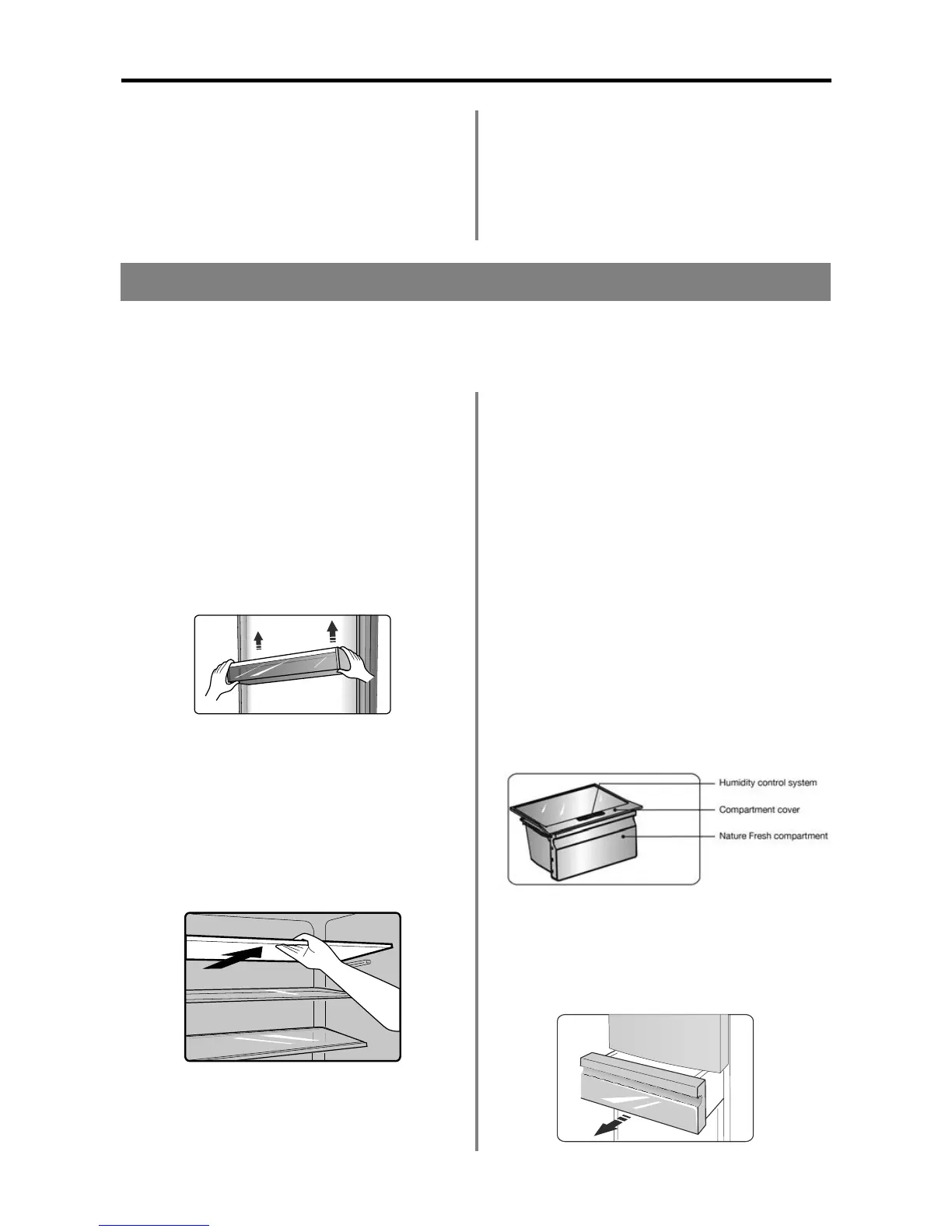 Humidity control system

Compartment cover

Nature Fresh compartment