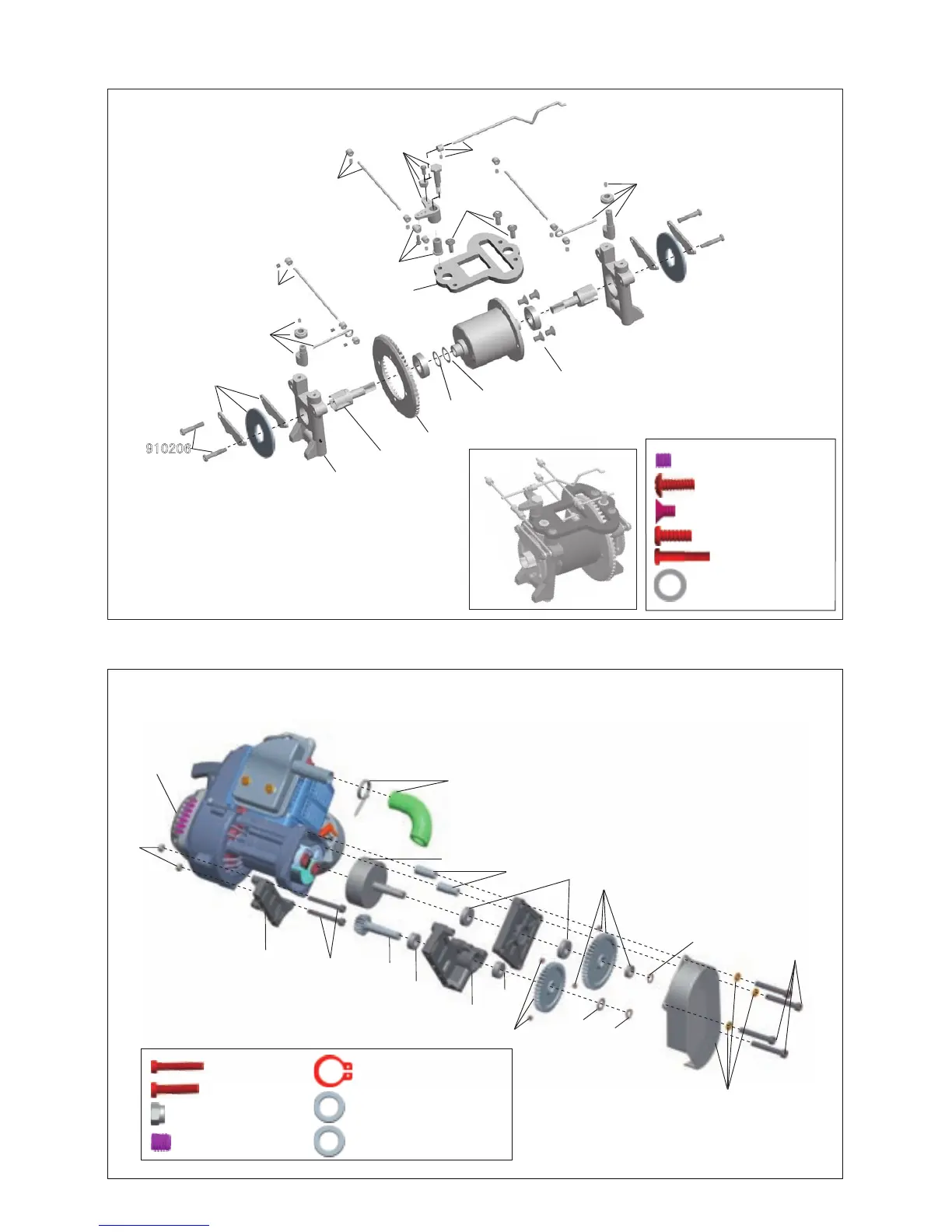 910206