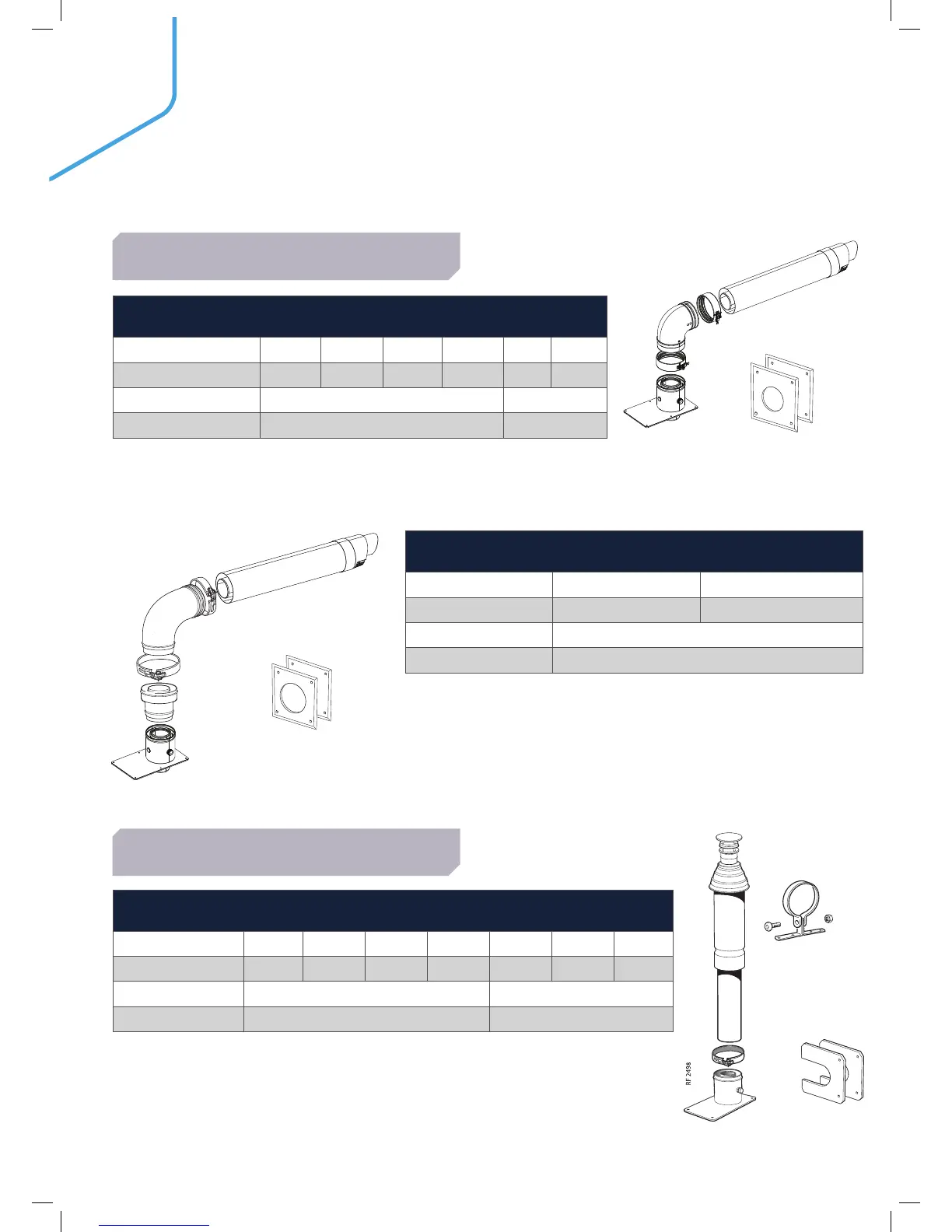 RF 2498