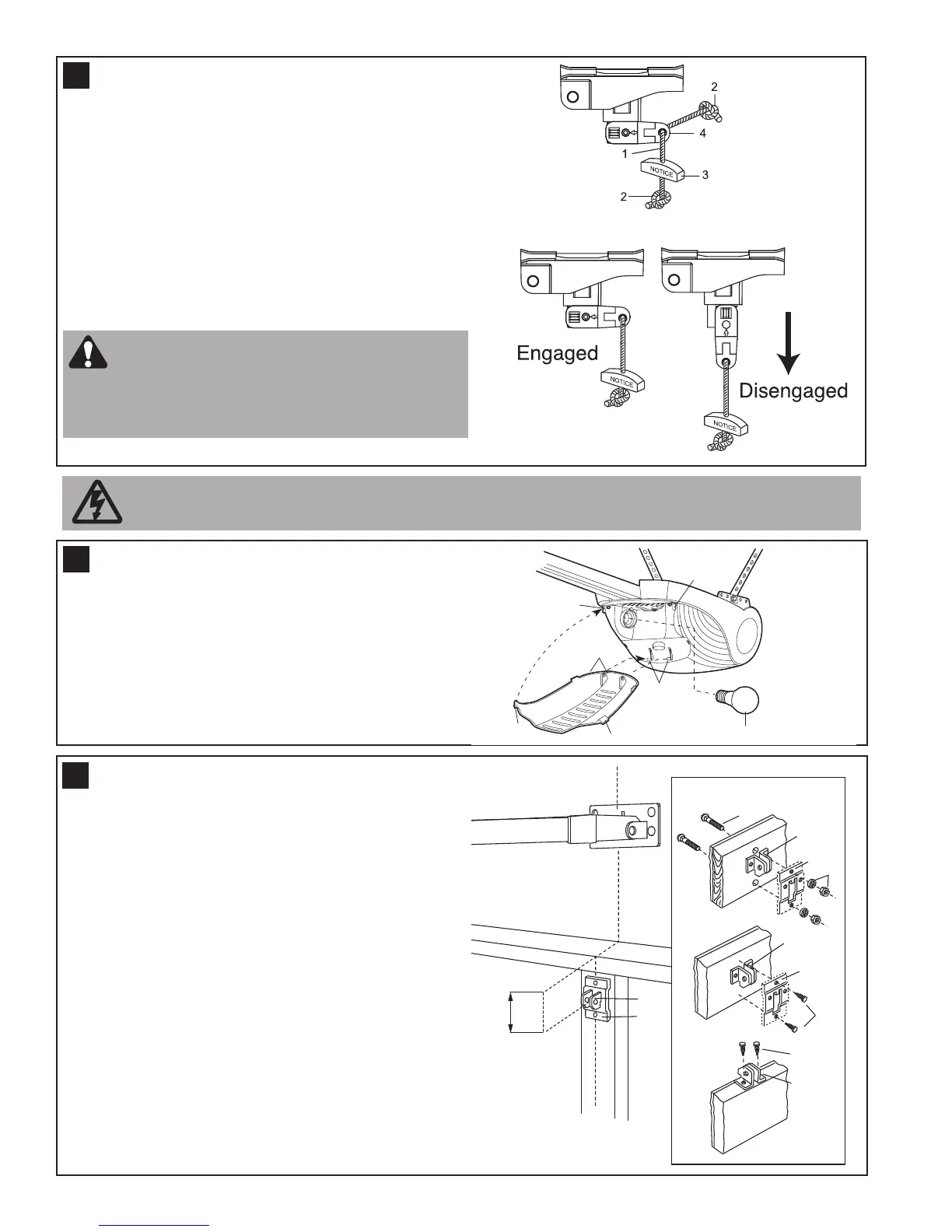 2

4

1

NOTICE

3

2

Engaged

NOTICE

Disengaged

NOTICE