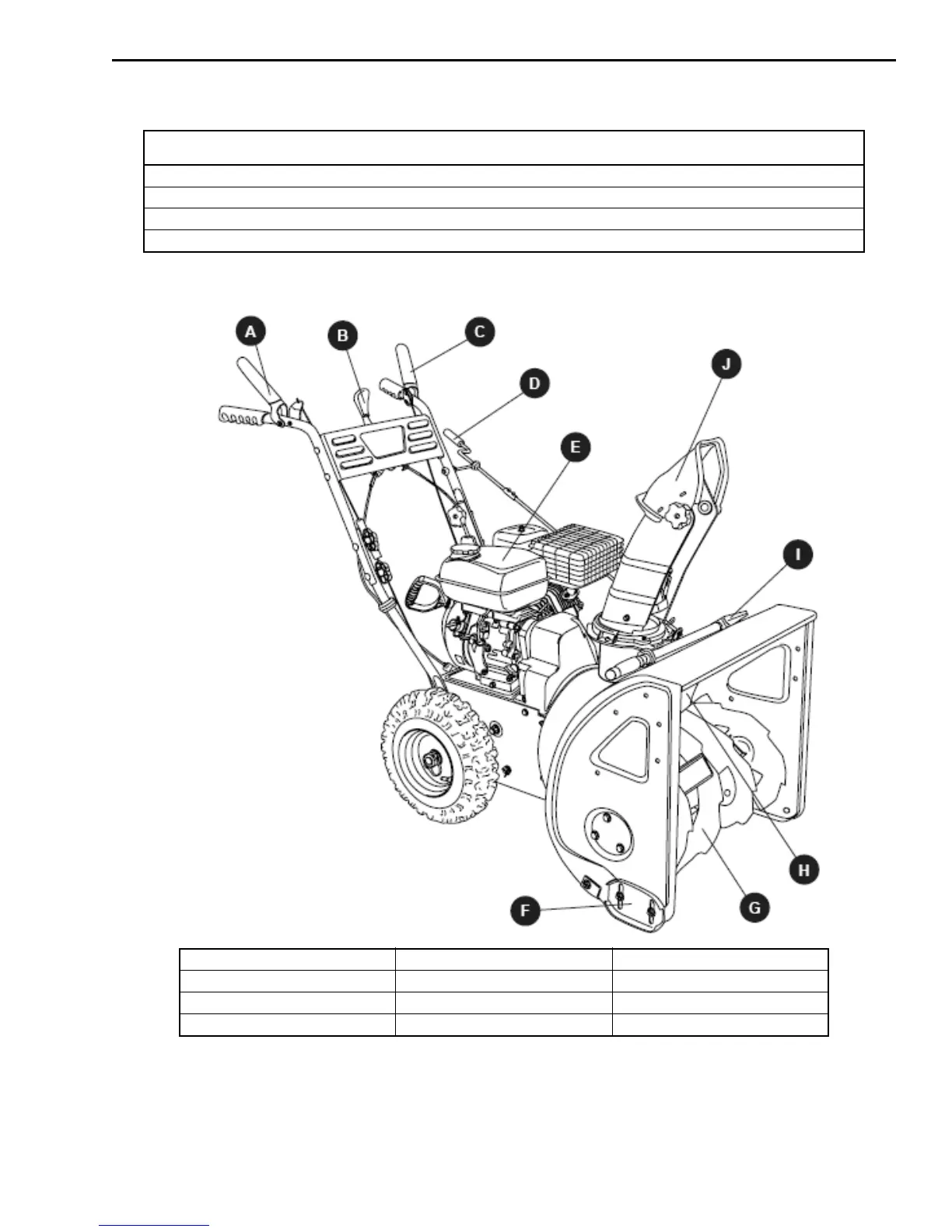 A
B
C
D
E
J
I
H
G
F