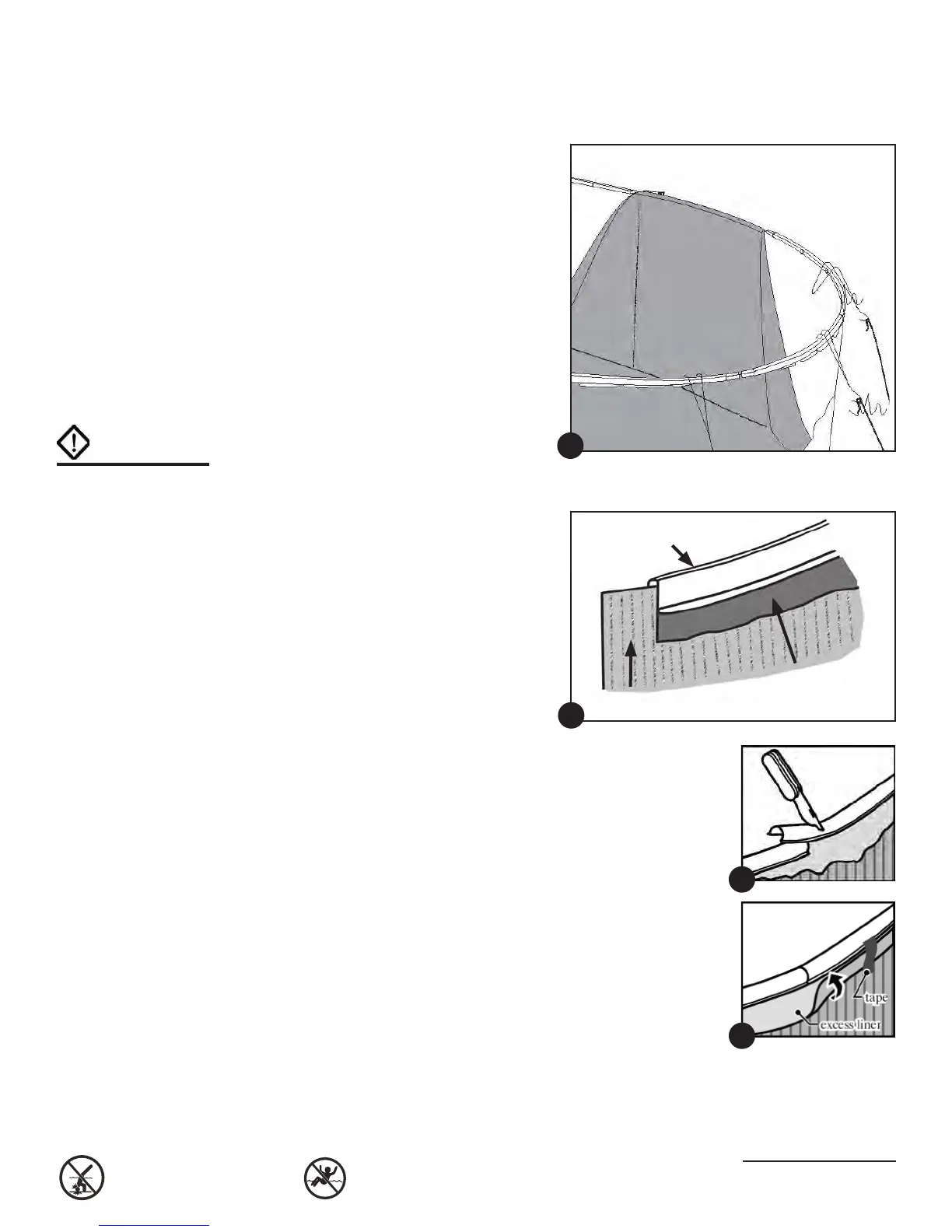 tape

excess liner