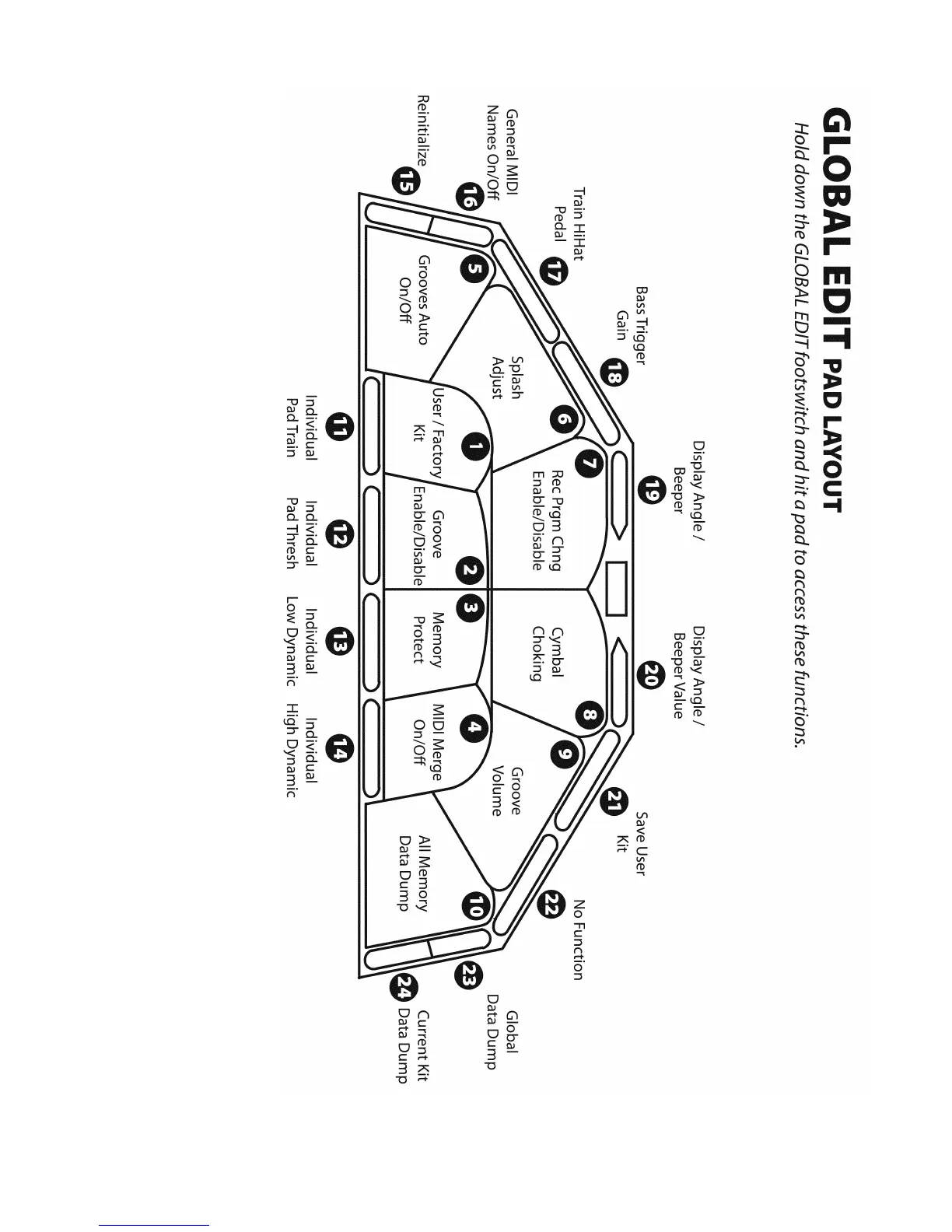 GLOBAL EDIT PAD LAYOUT

Hold down the GLOBAL EDIT footswitch and hit a pad to access these functions.

15 Reinitialize

16 General MIDI Names On/Off

17 Train HiHat Pedal

18 Bass Trigger Gain

19 Display Angle / Beeper

20 Display Angle / Beeper Value

21 Save User Kit

22 No Function

23 Global Data Dump

24 Current Kit Data Dump

5 Grooves Auto On/Off

6 Splash Adjust

7 Rec Prgm Chng Enable/Disable

8 Cymbal Choking

9 Groove Volume

10 All Memory Data Dump

1 User / Factory Kit

2 Groove Enable/Disable

3 Memory Protect

4 MIDI Merge On/Off

11 Individual Pad Train

12 Individual Pad Thresh

13 Individual Low Dynamic

14 Individual High Dynamic