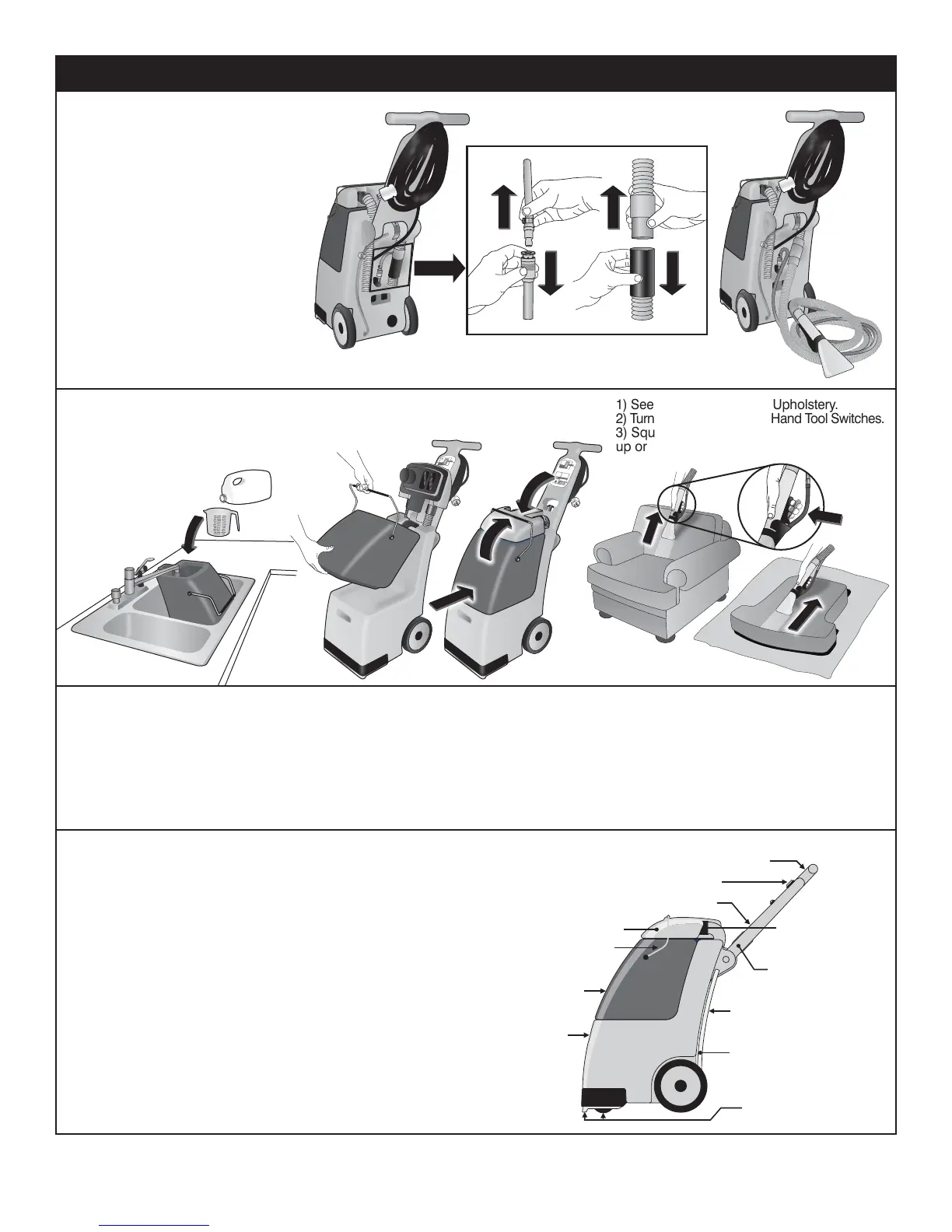 1) See Upholstery.
2) Turn Hand Tool Switches.
3) Squ
up or