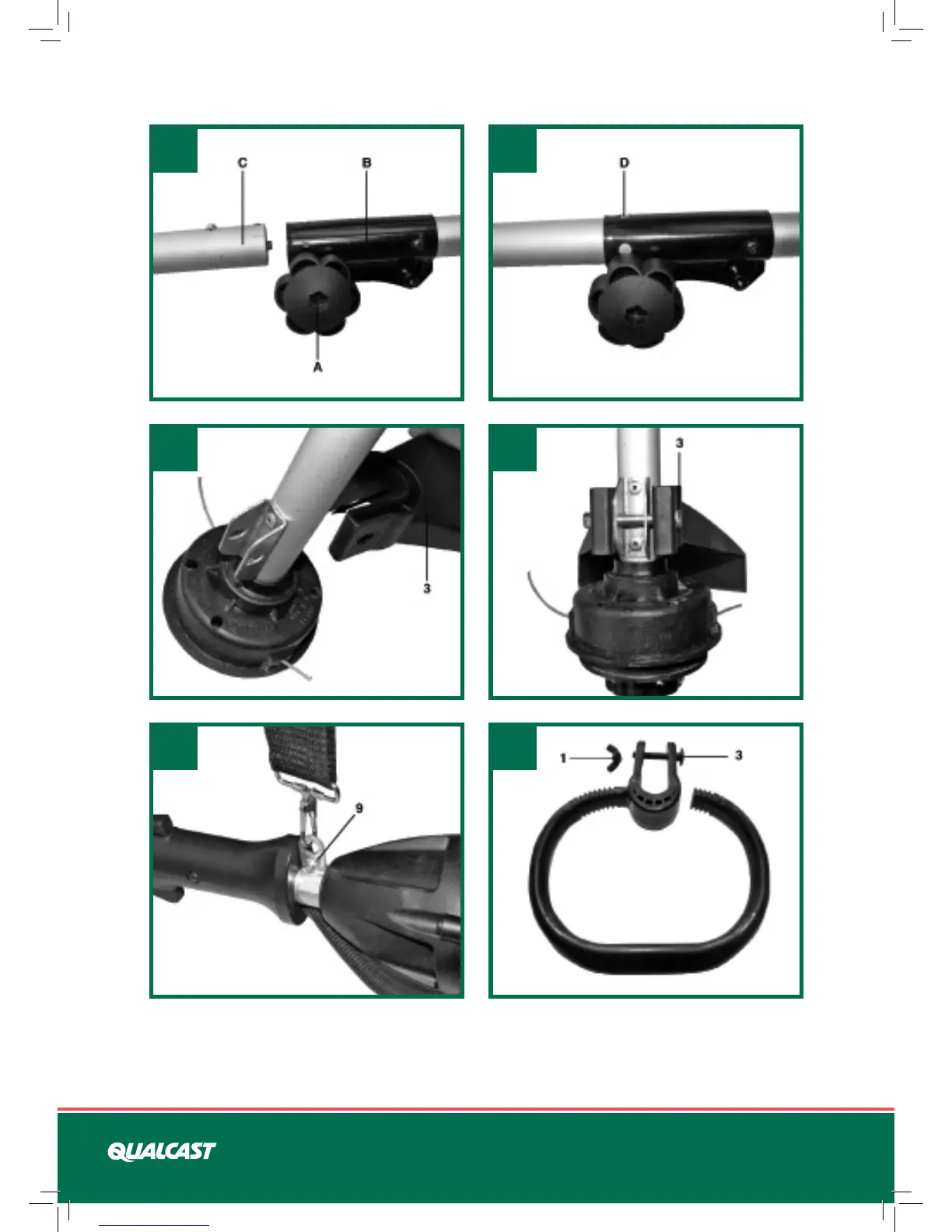 C
B
A

D

3

3

9

1
3

QUALCAST