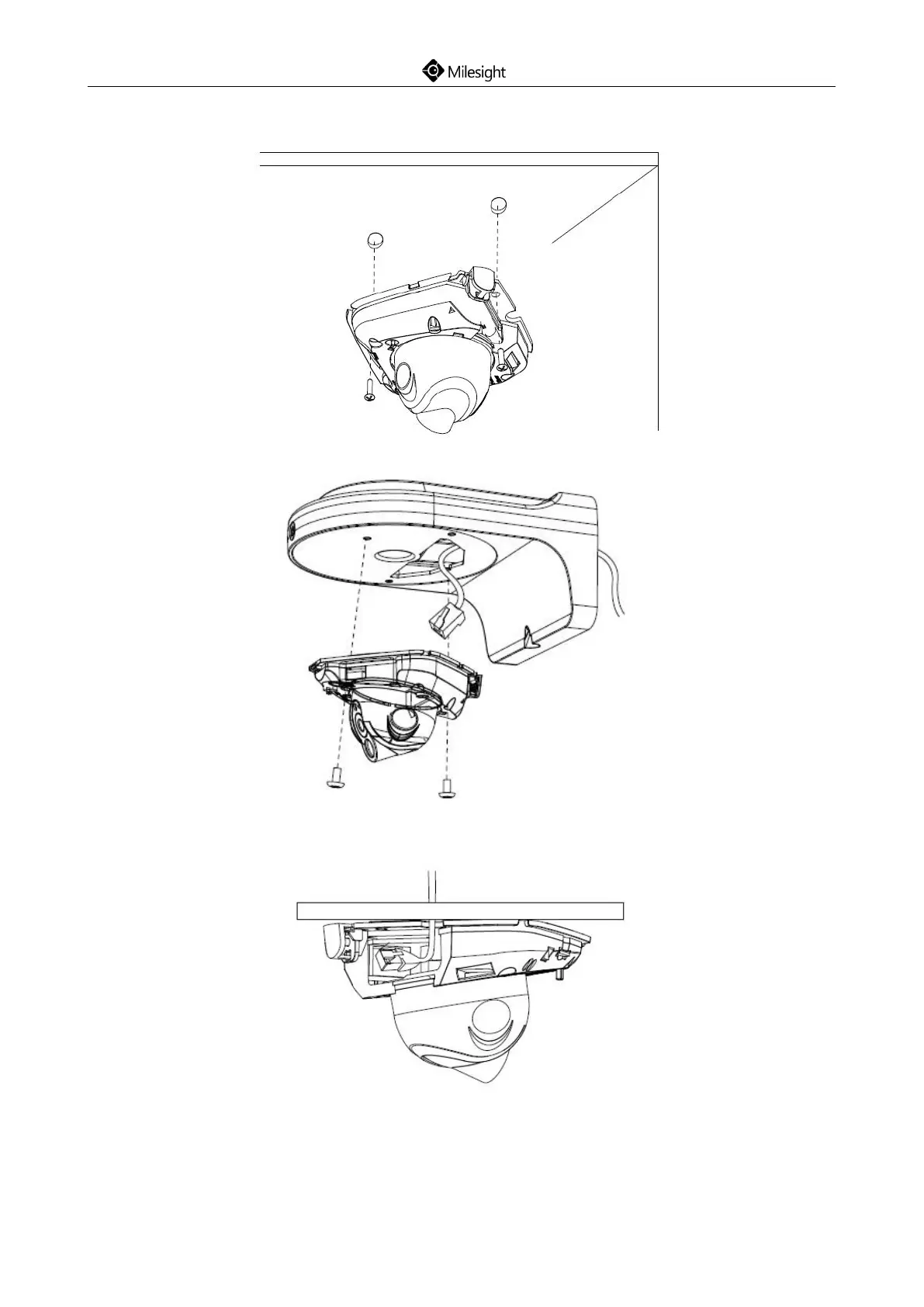 Milesight