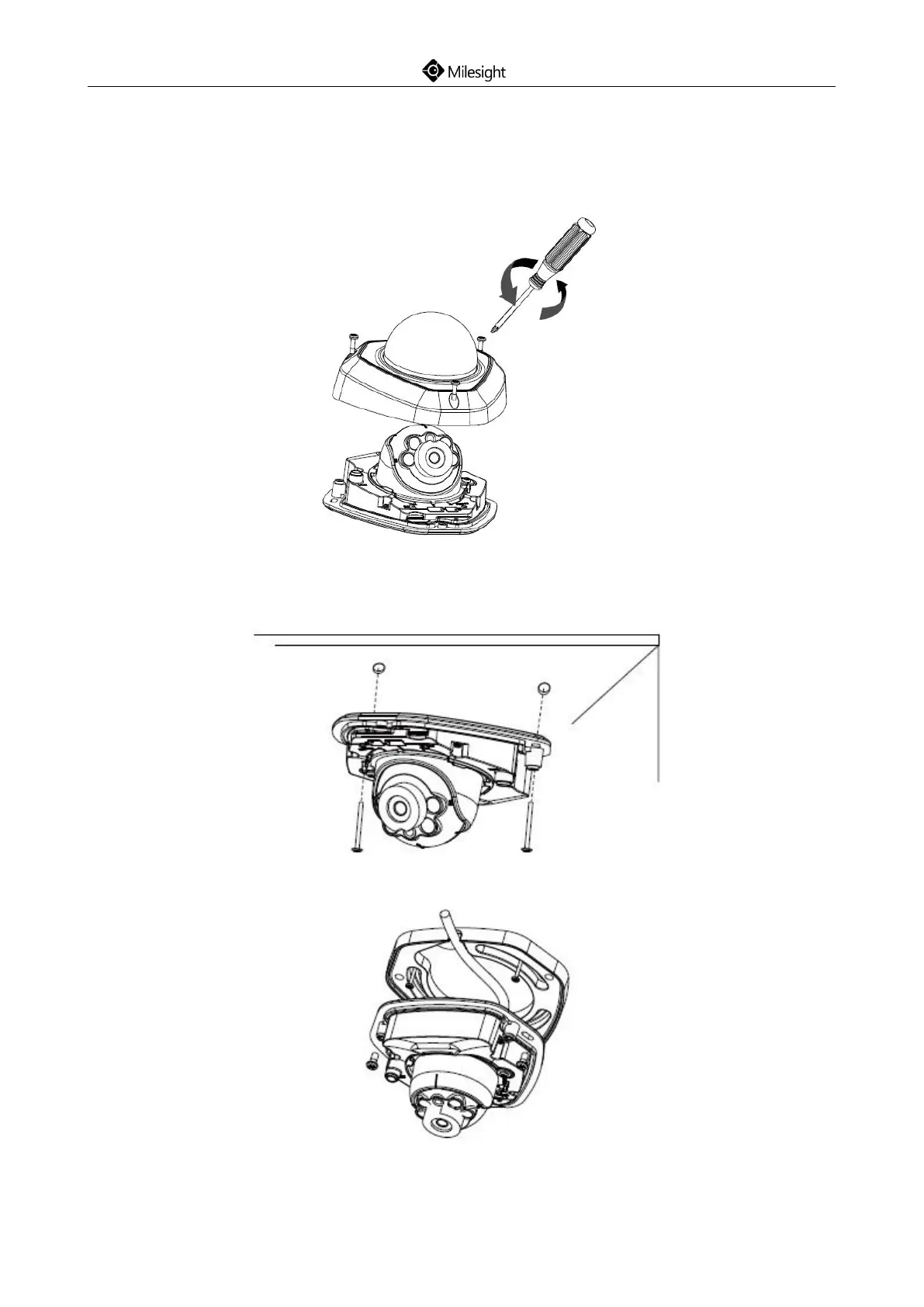 Milesight