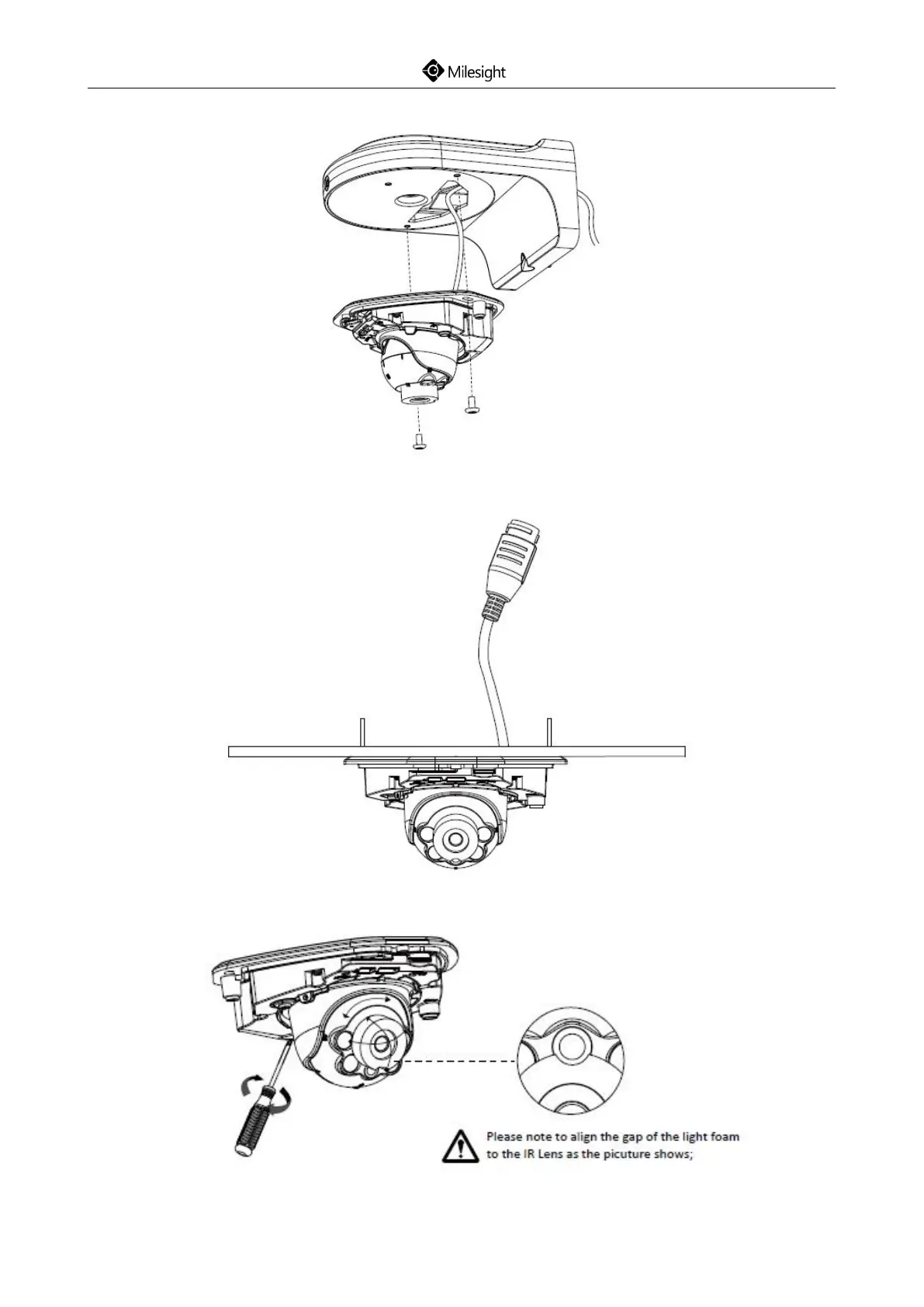 Milesight

Please note to align the gap of the light foam to the IR Lens as the picuture shows;