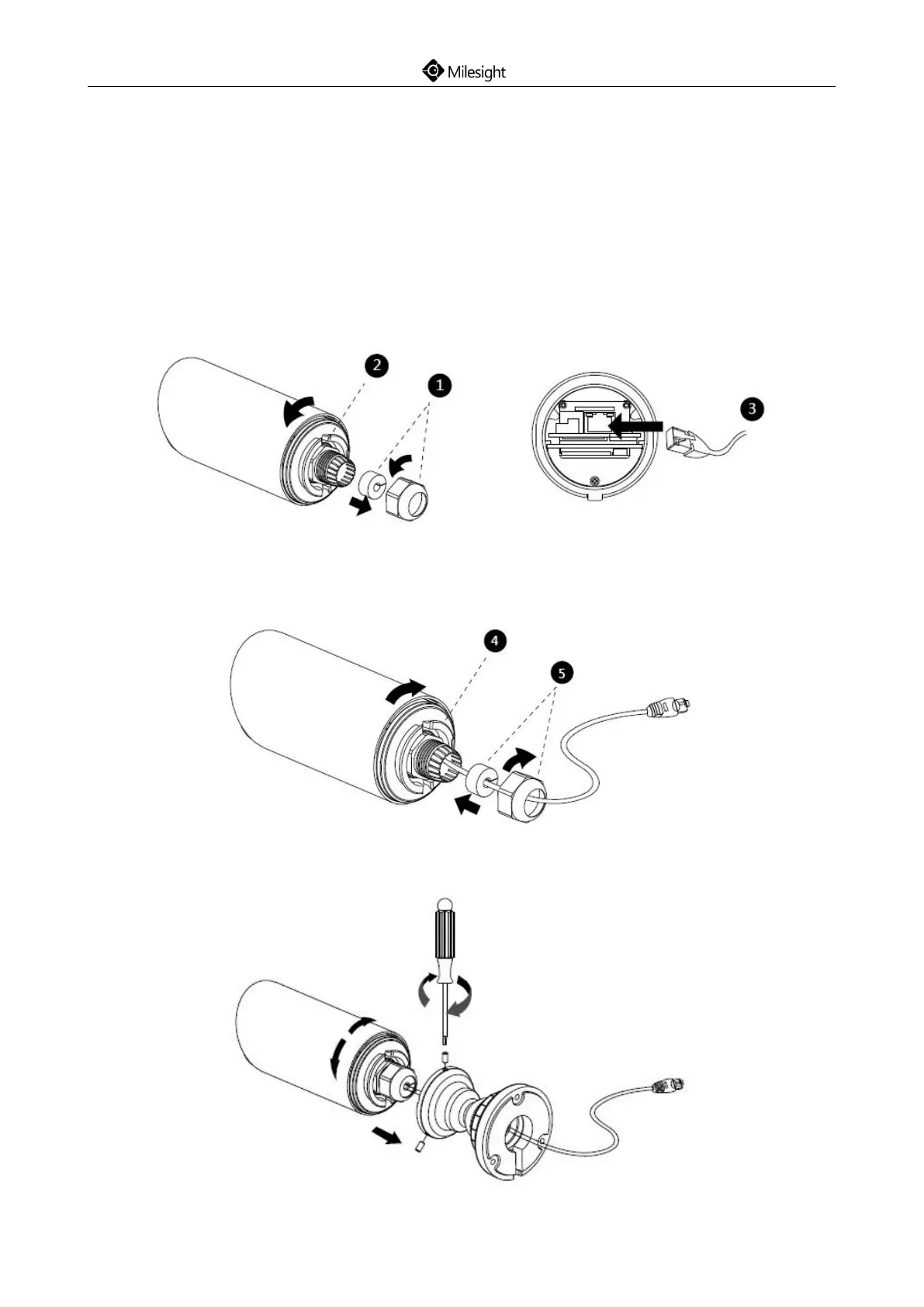 Milesight

2
1
3
4
5