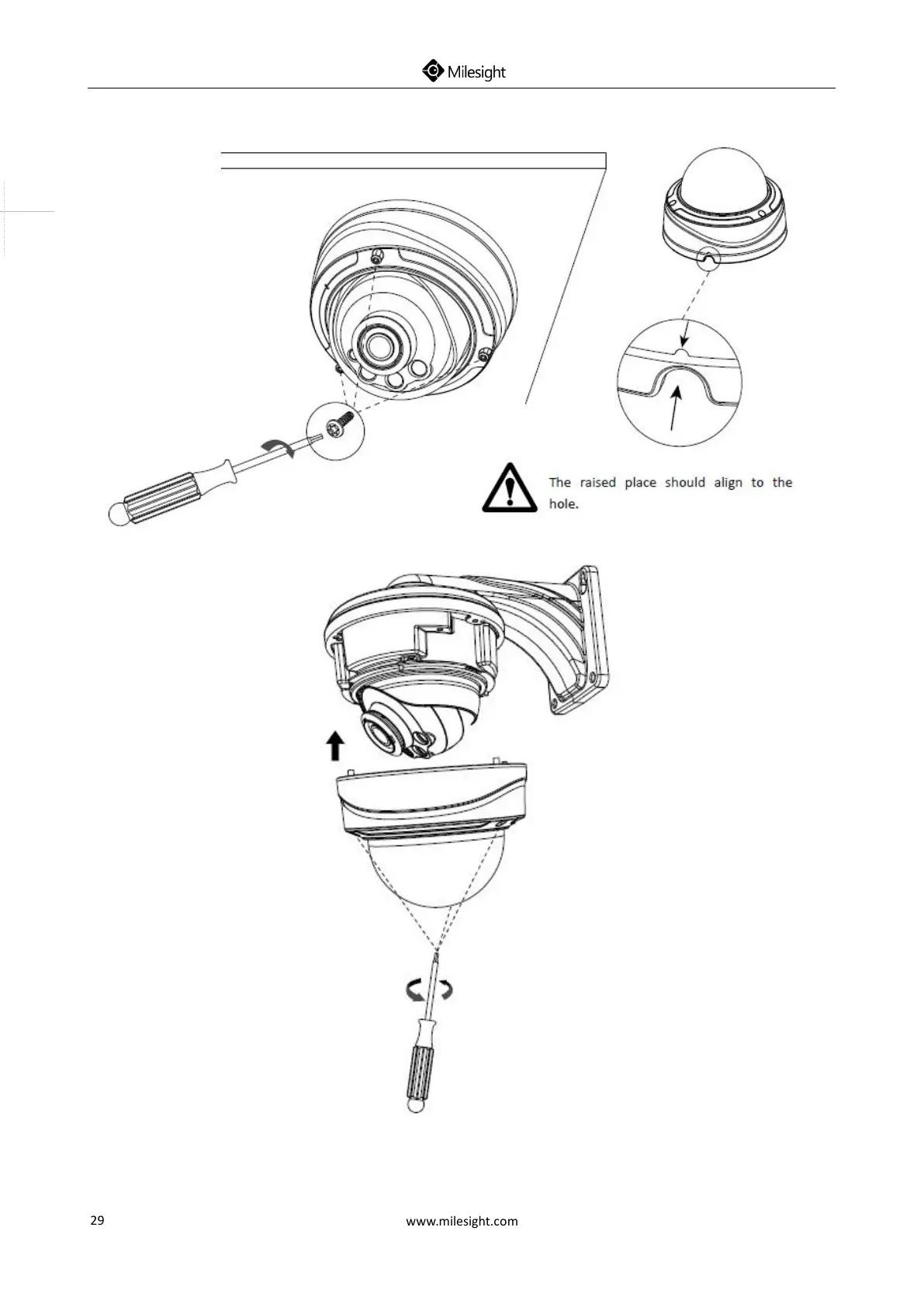 Milesight

The raised place should align to the hole.

29

www.milesight.com