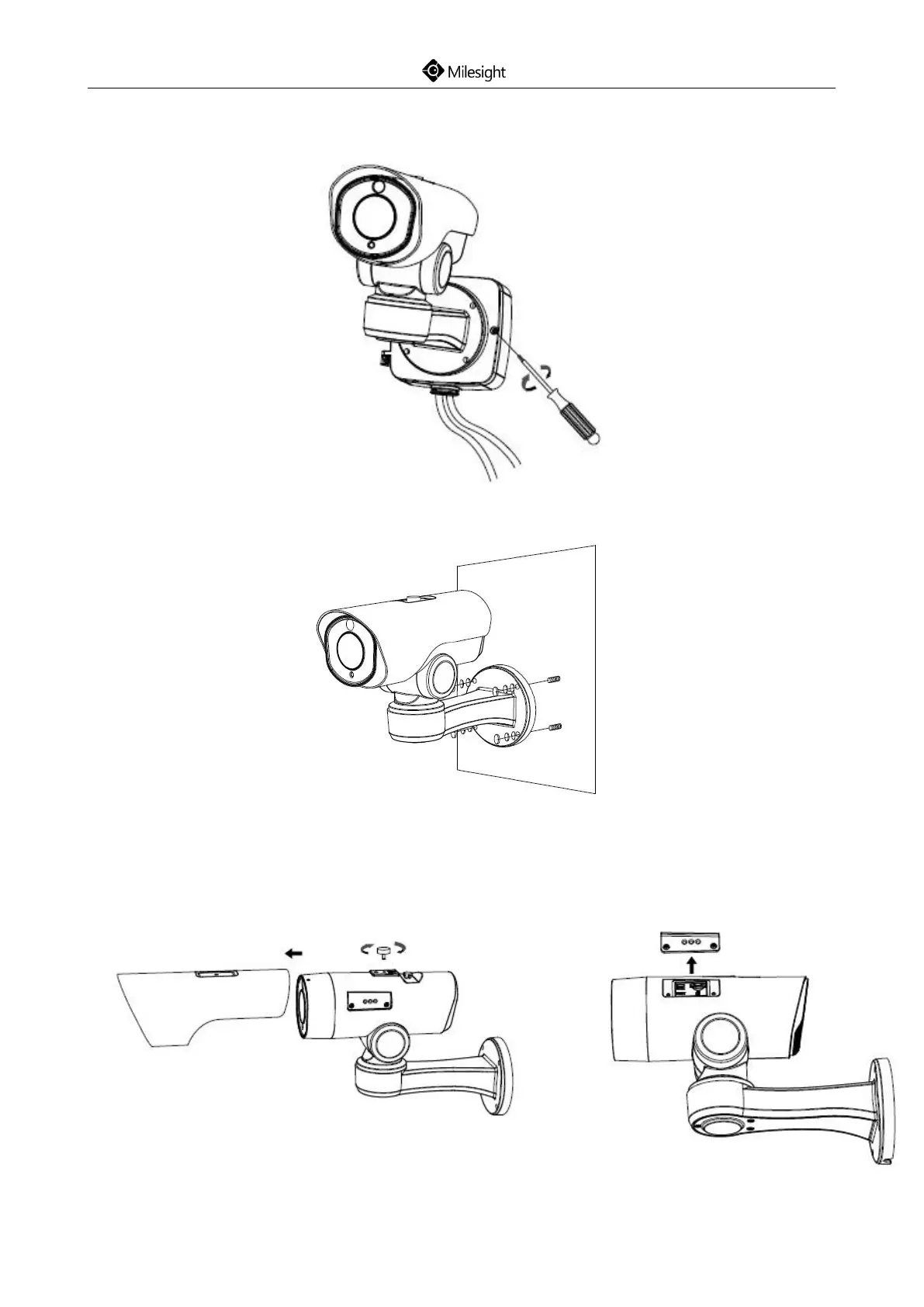 Milesight