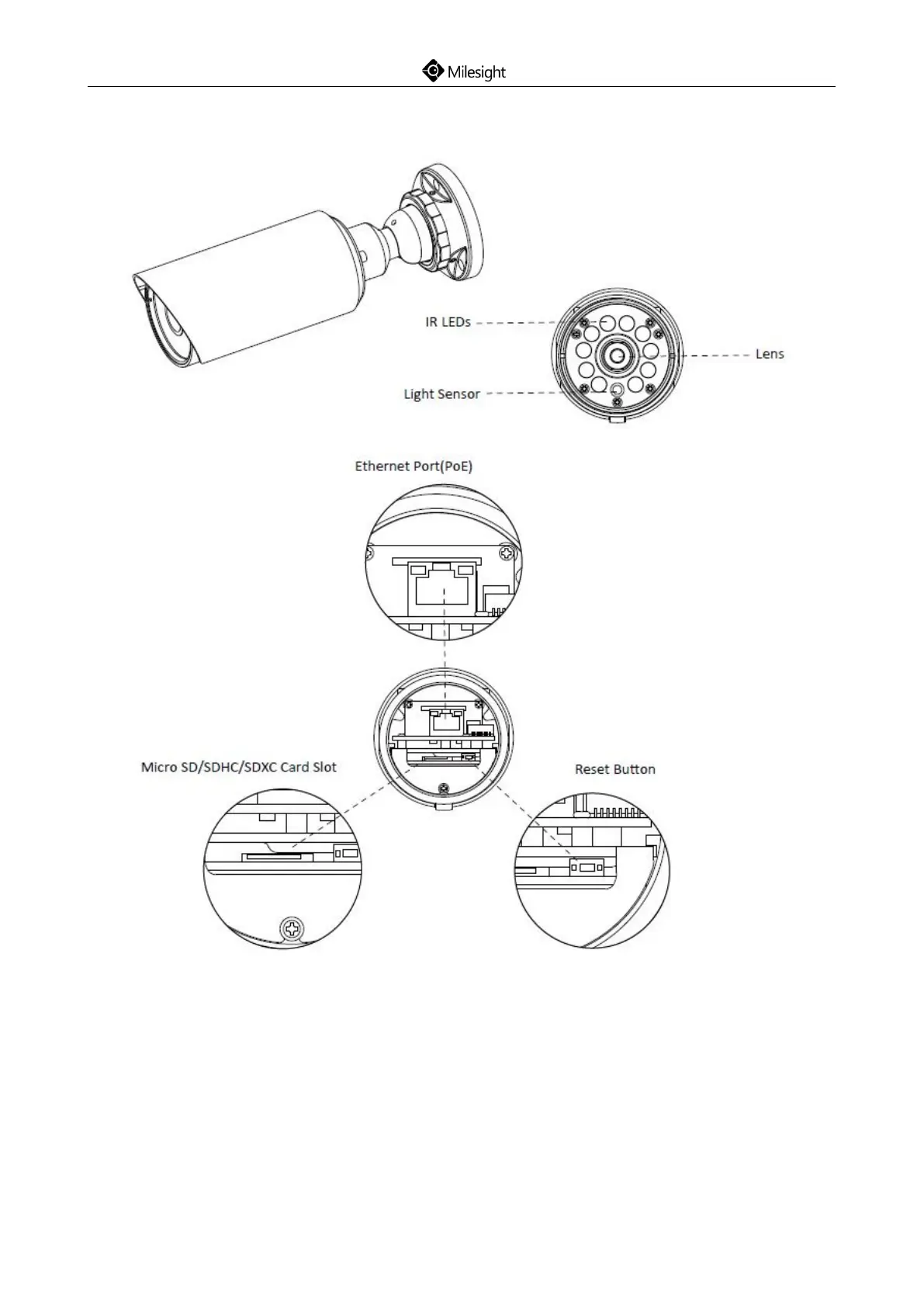 Milesight

IR LEDs

Lens

Light Sensor

Ethernet Port(PoE)

Micro SD/SDHC/SDXC Card Slot

Reset Button