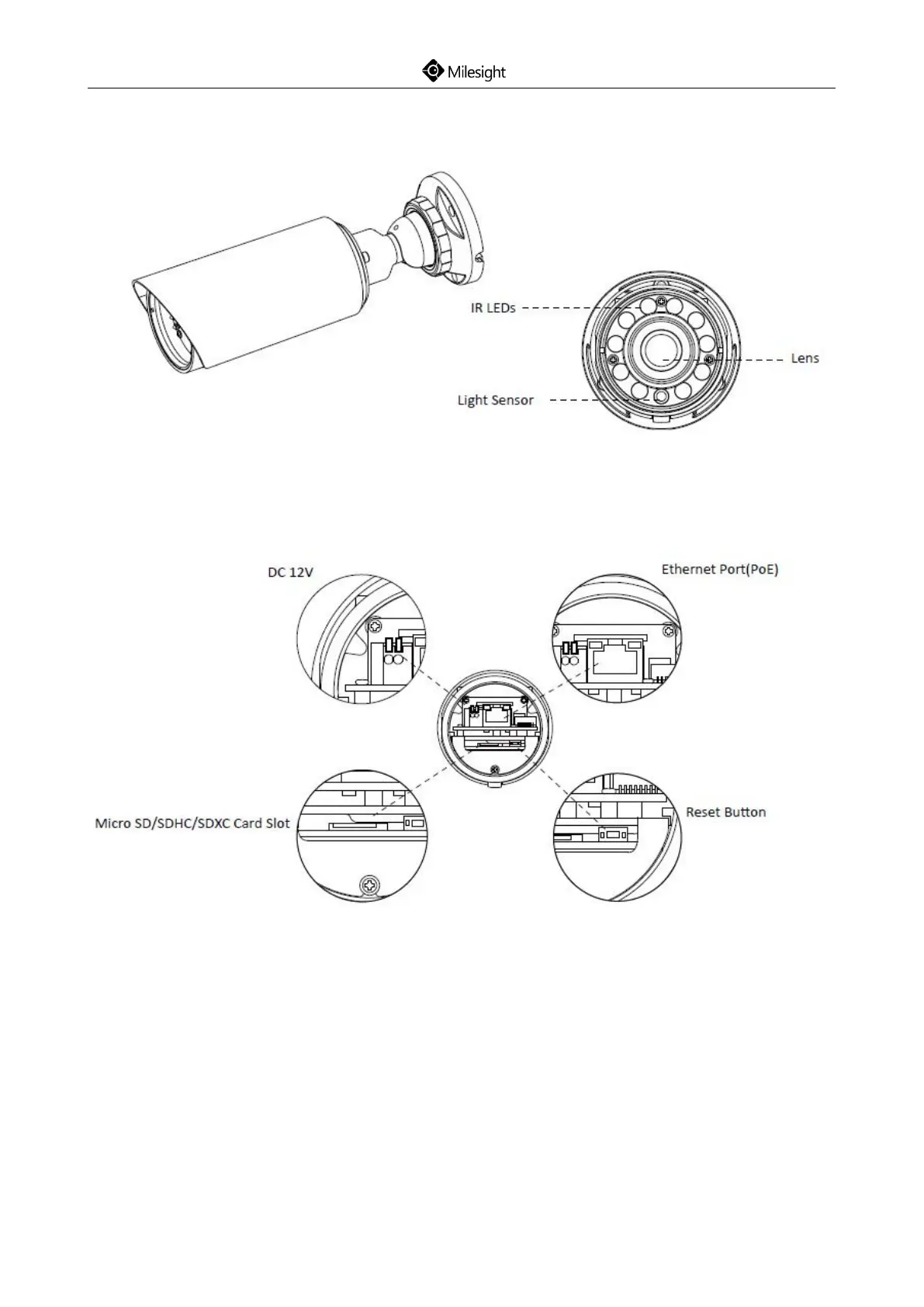 Milesight

IR LEDs

Lens

Light Sensor

DC 12V

Ethernet Port(PoE)

Micro SD/SDHC/SDXC Card Slot

Reset Button