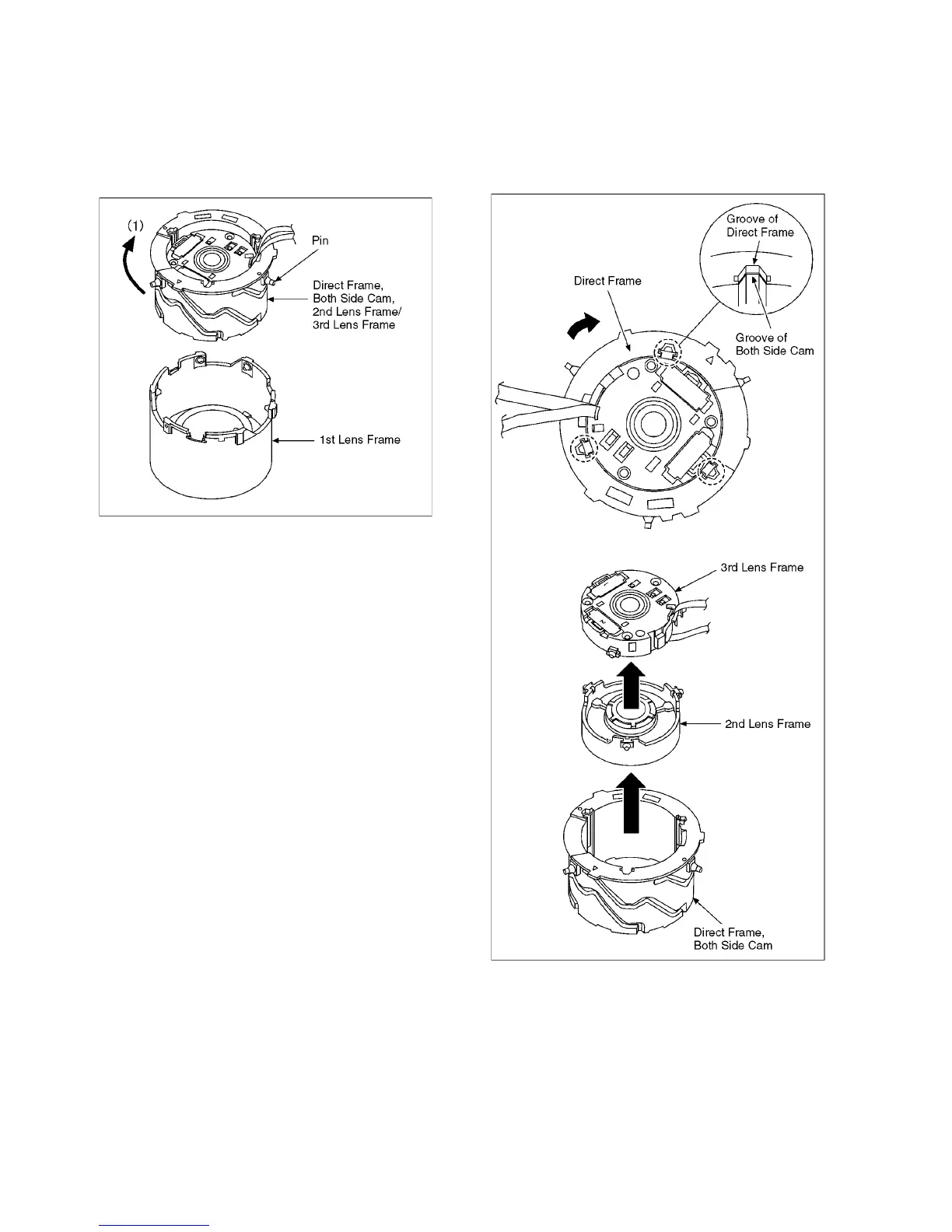 (1)

Pin

Direct Frame, Both Side Cam, 2nd Lens Frame/ 3rd Lens Frame

1st Lens Frame

Groove of Direct Frame

Direct Frame

Groove of Both Side Cam

3rd Lens Frame

2nd Lens Frame

Direct Frame, Both Side Cam