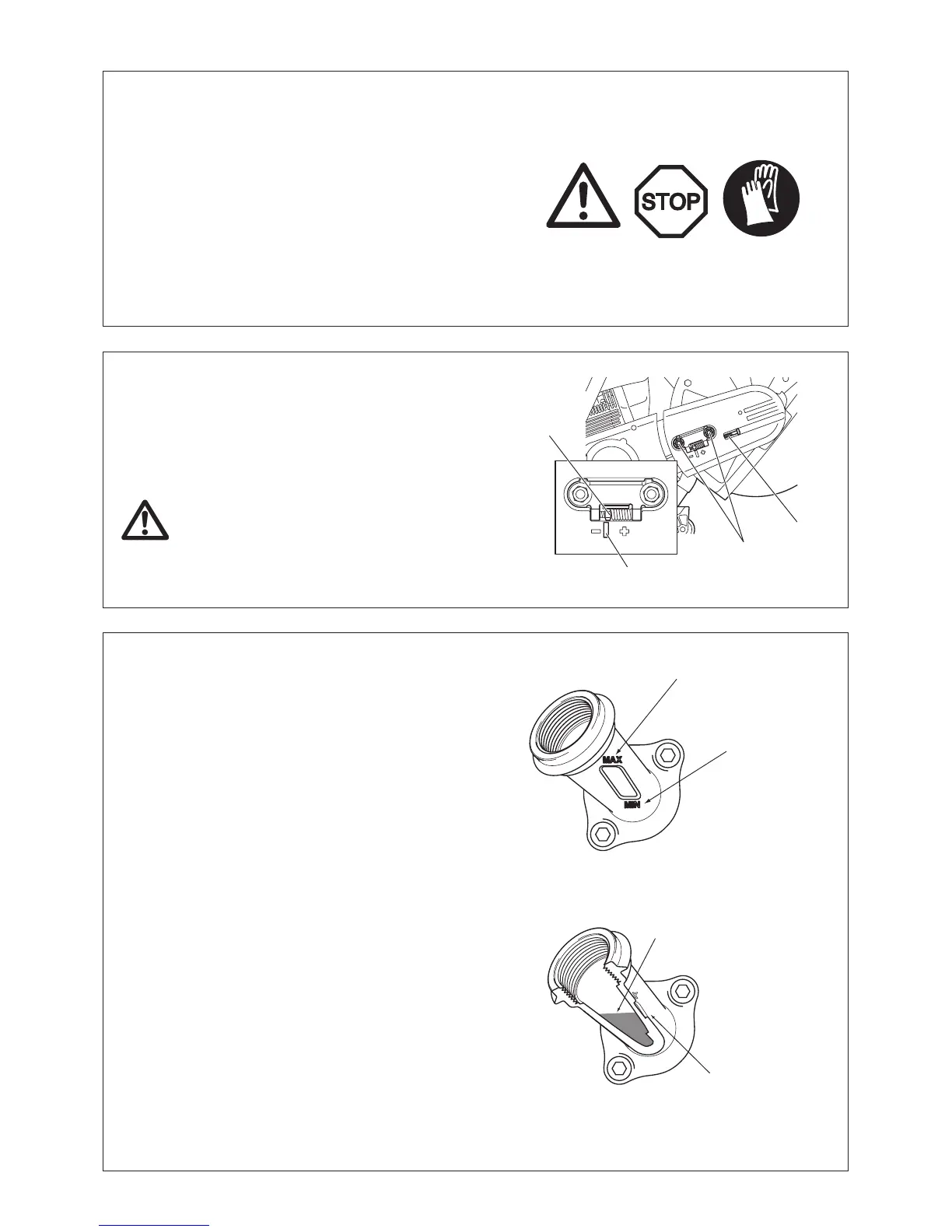 STOP

MAX

MIN