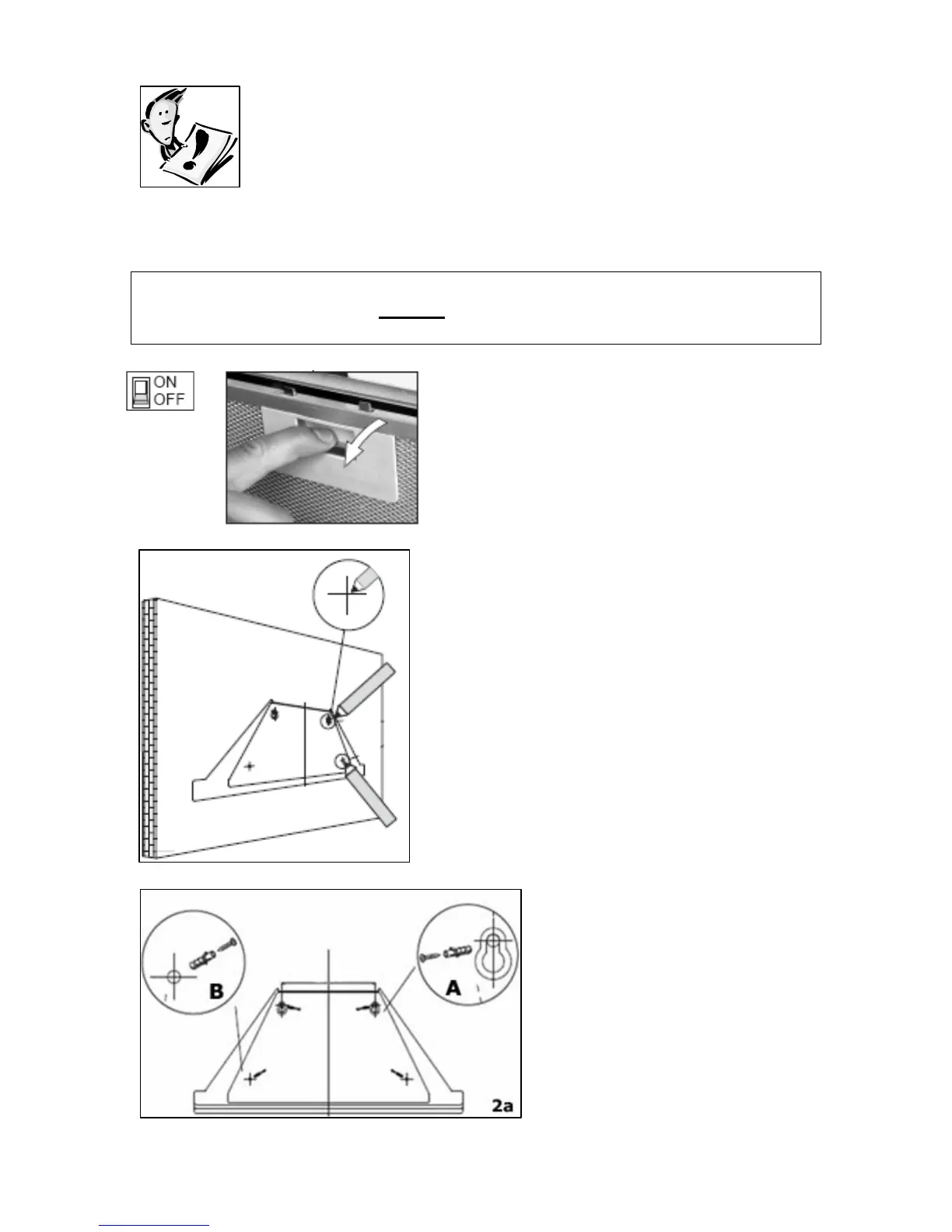 ON
OFF

B

A

2a