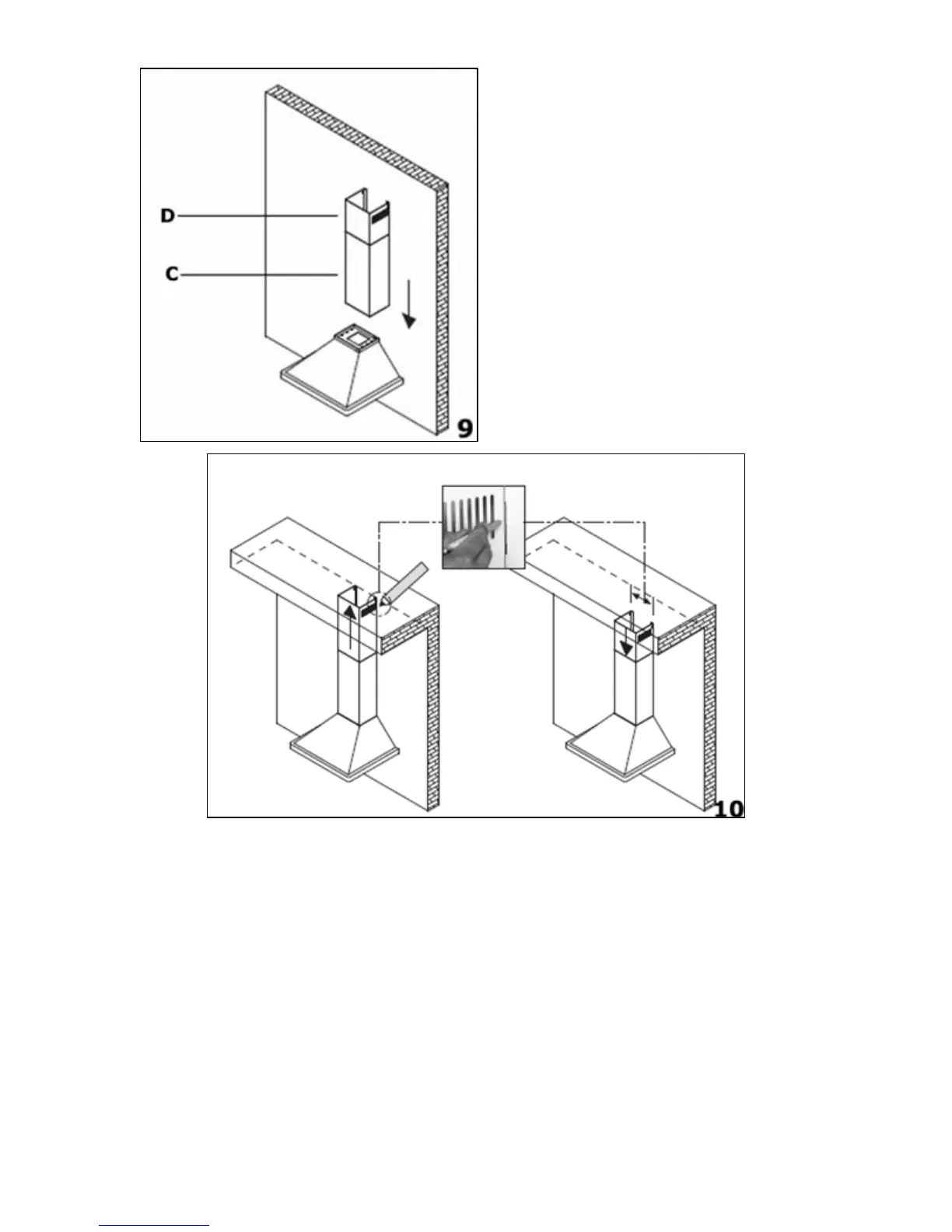 D
C
9
10