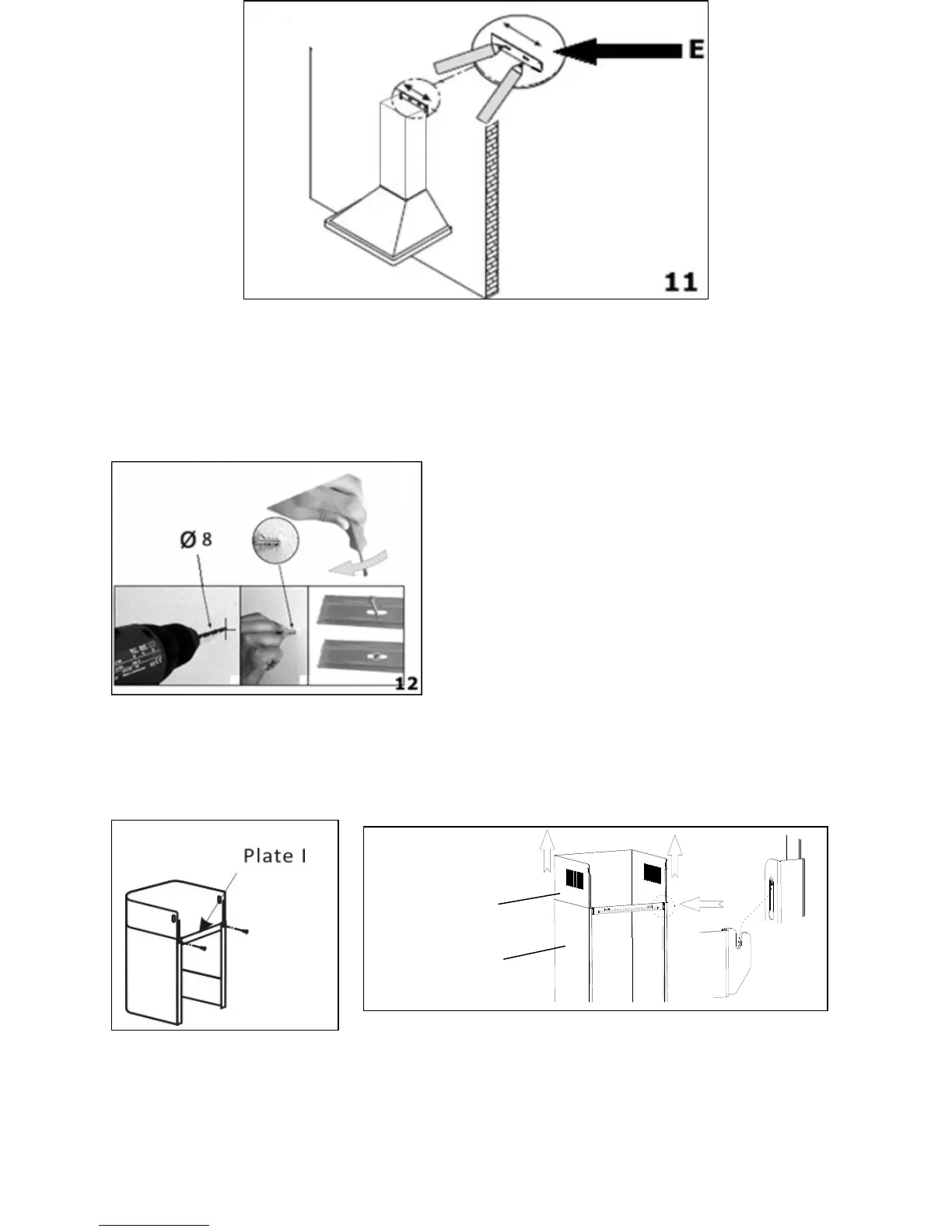 E

11

Ø 8

12

Plate I