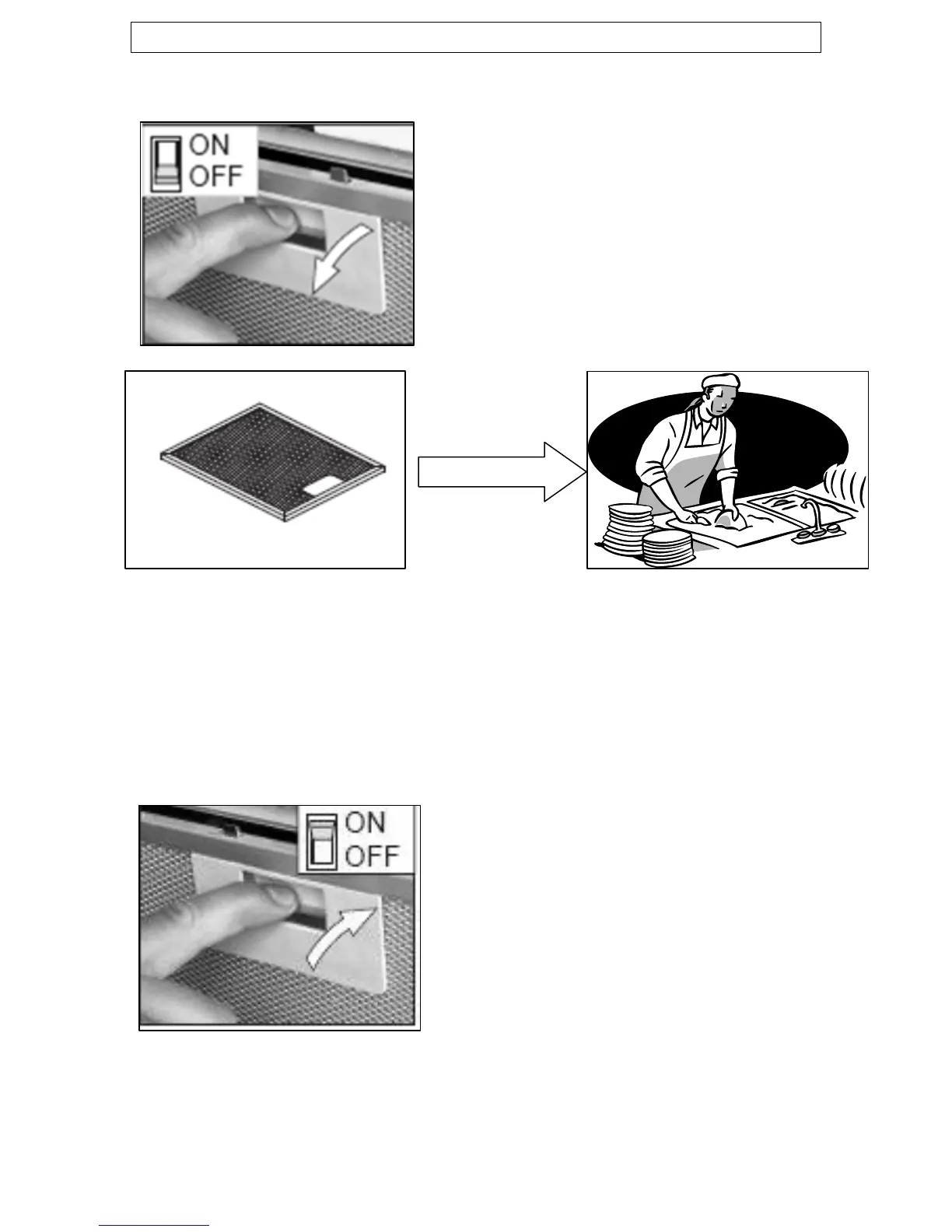 ON
OFF

ON
OFF