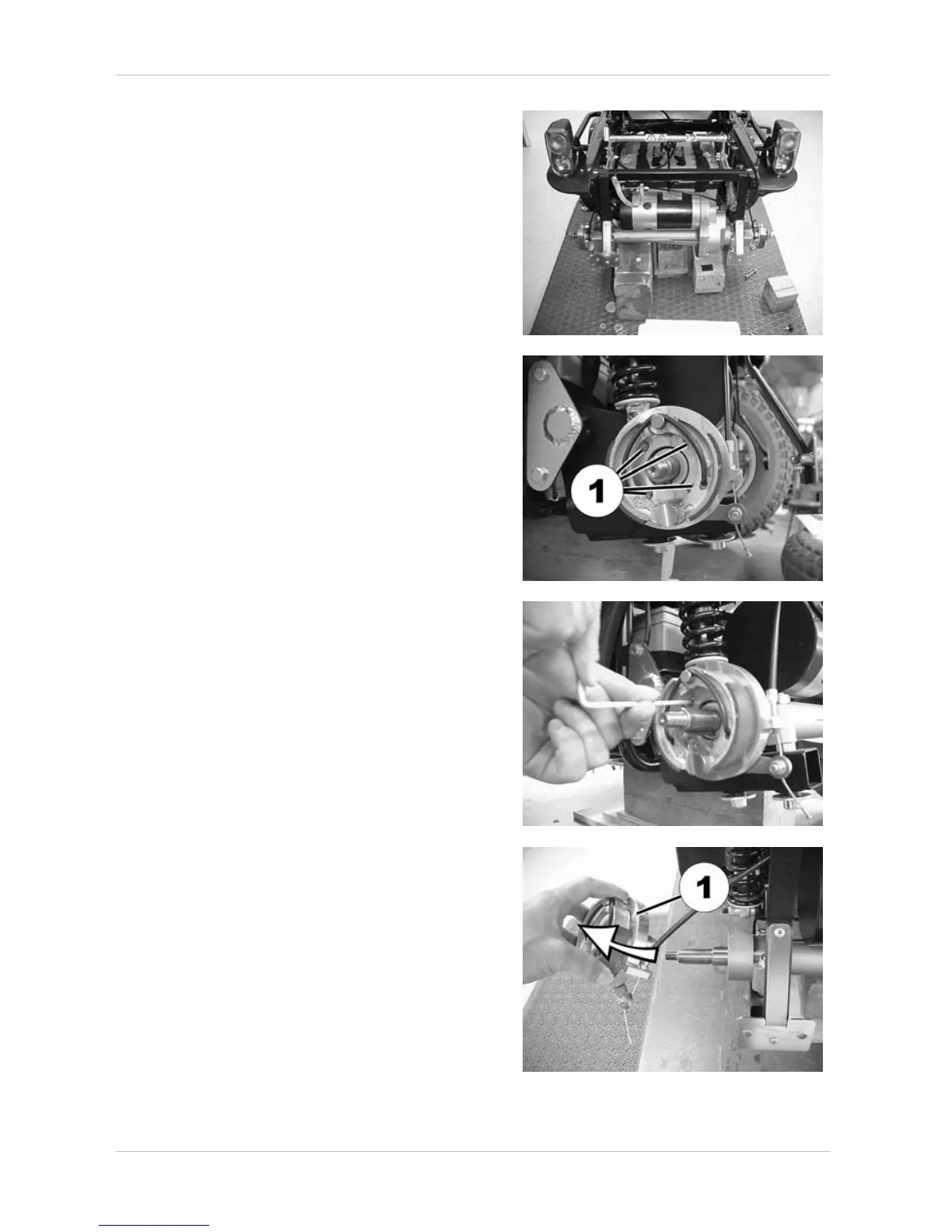 1

1