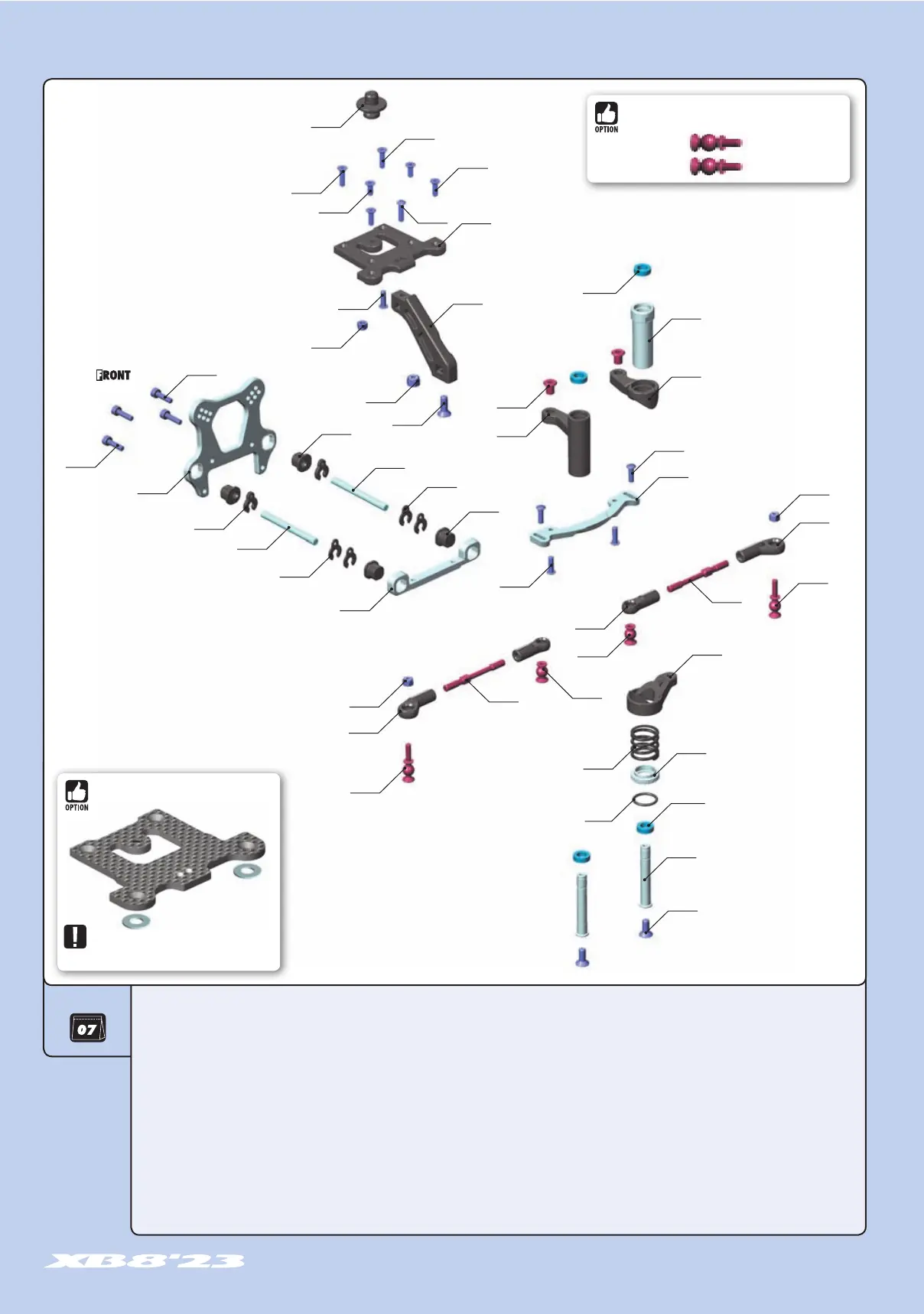 OPTION

FRONT

OPTION

07

XB8'23