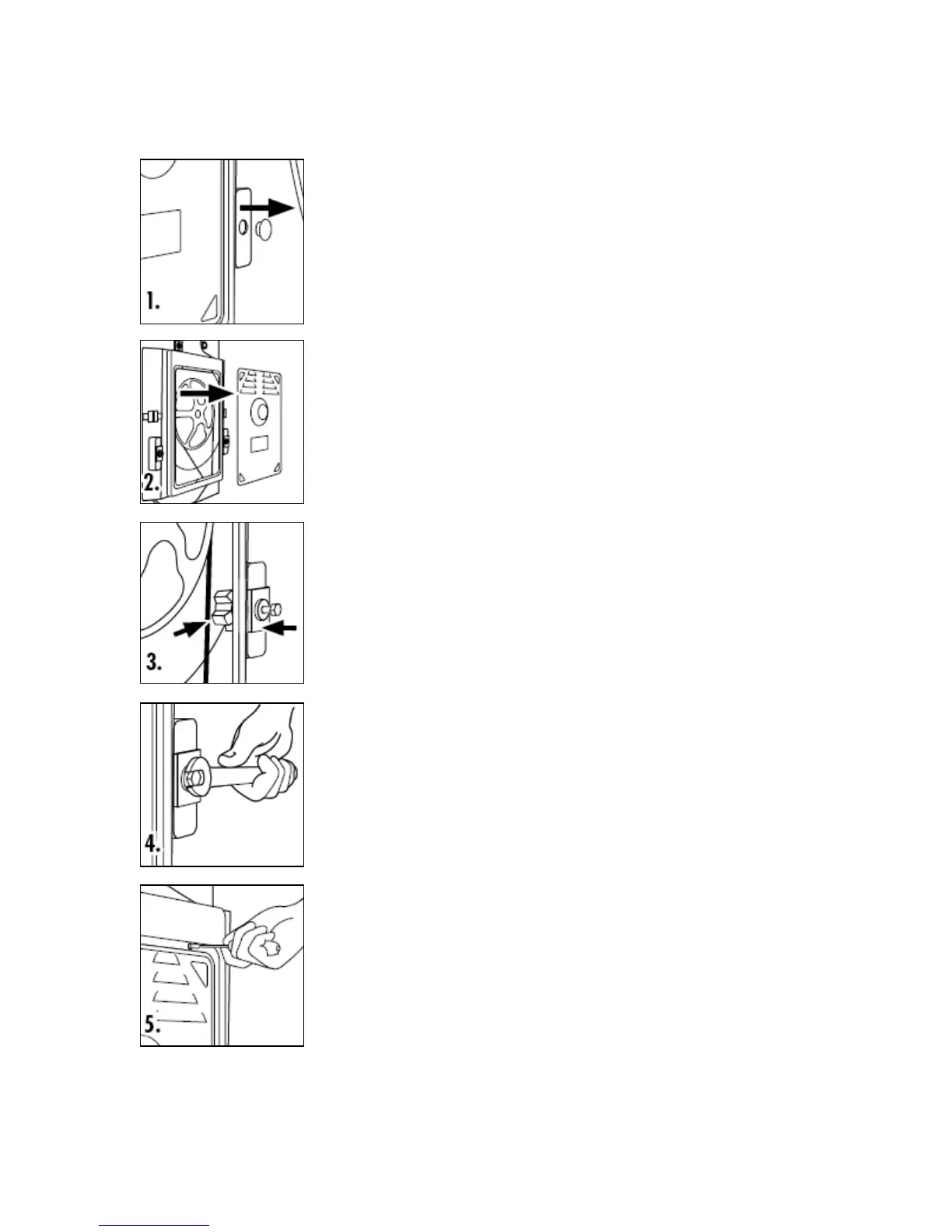 1.

2.

3.

4.

5.