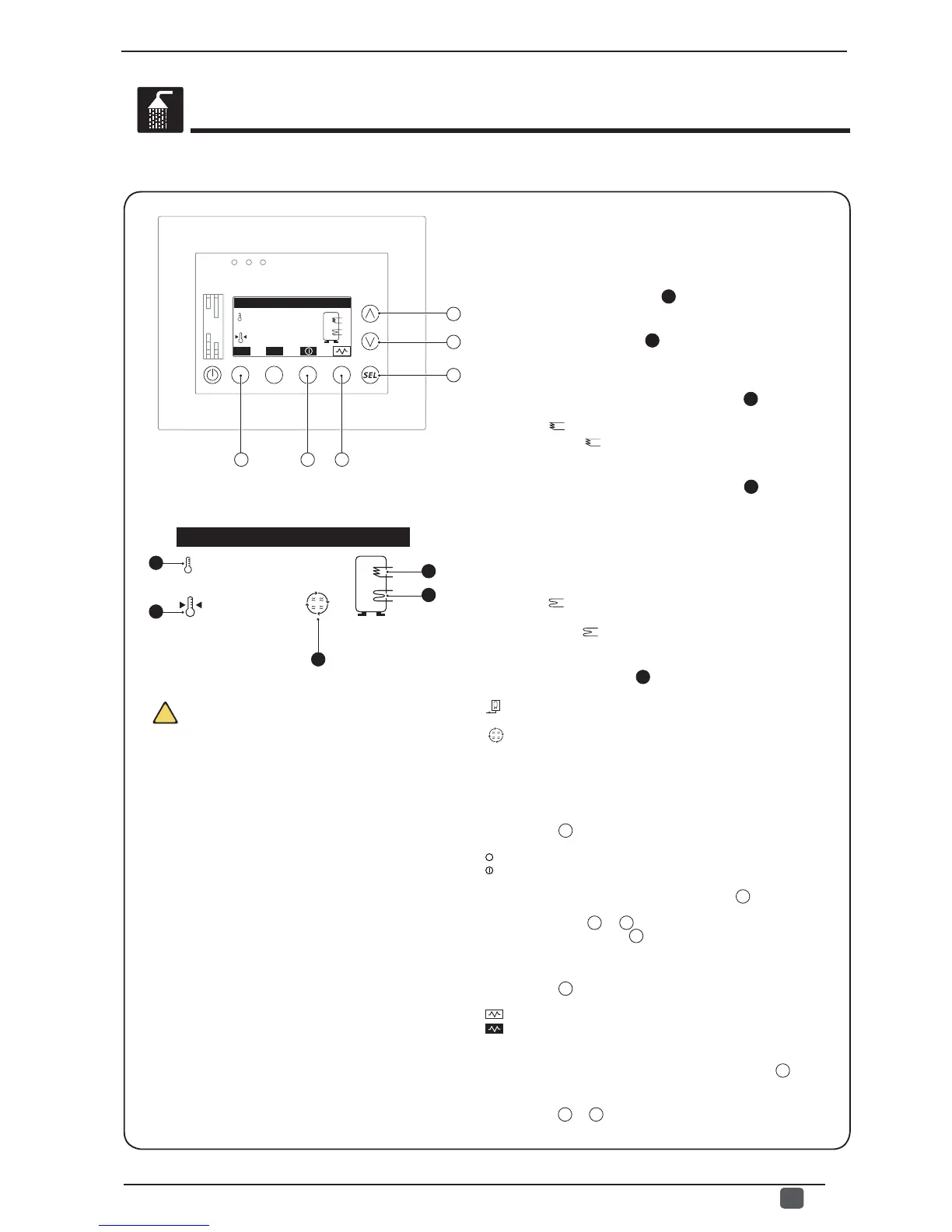 SEL