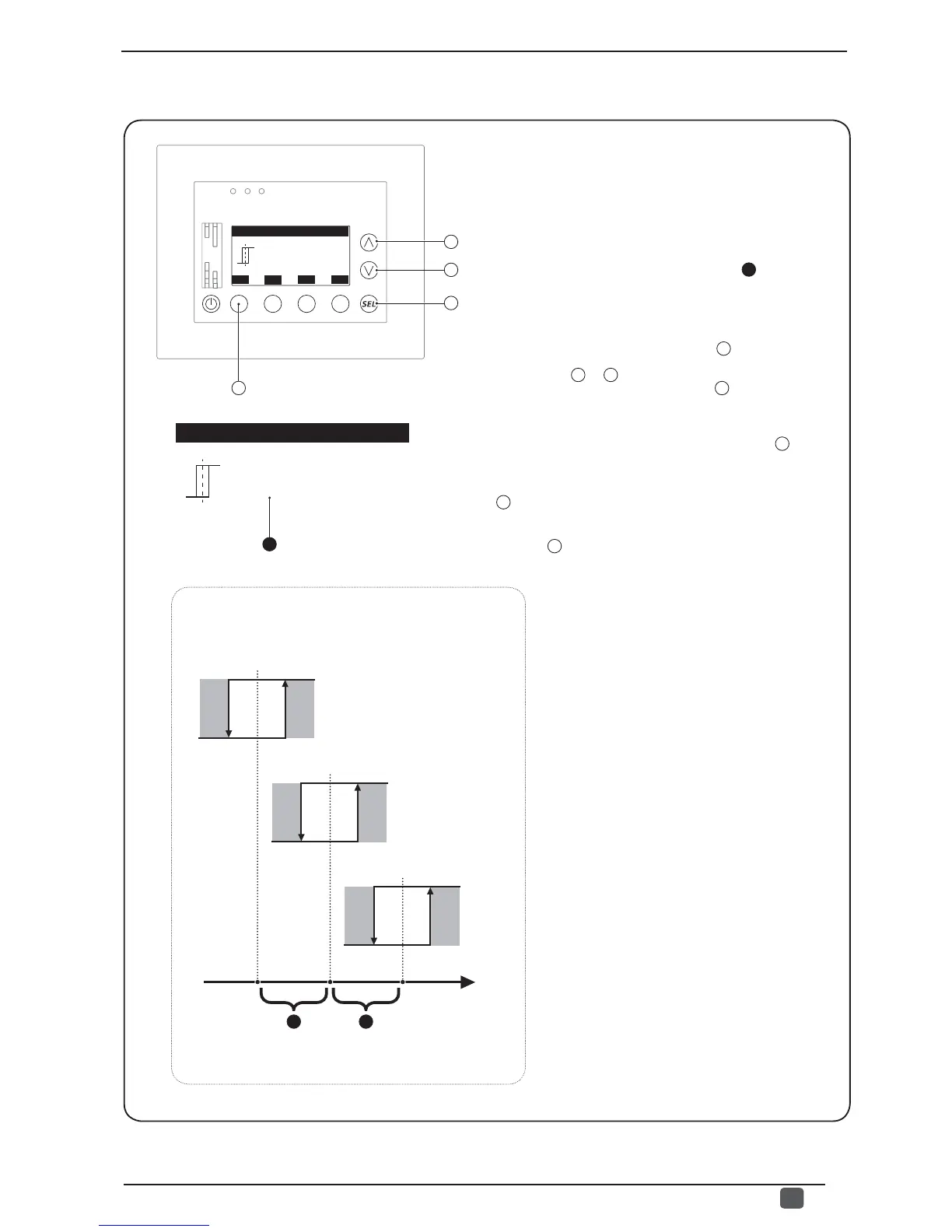 SEL