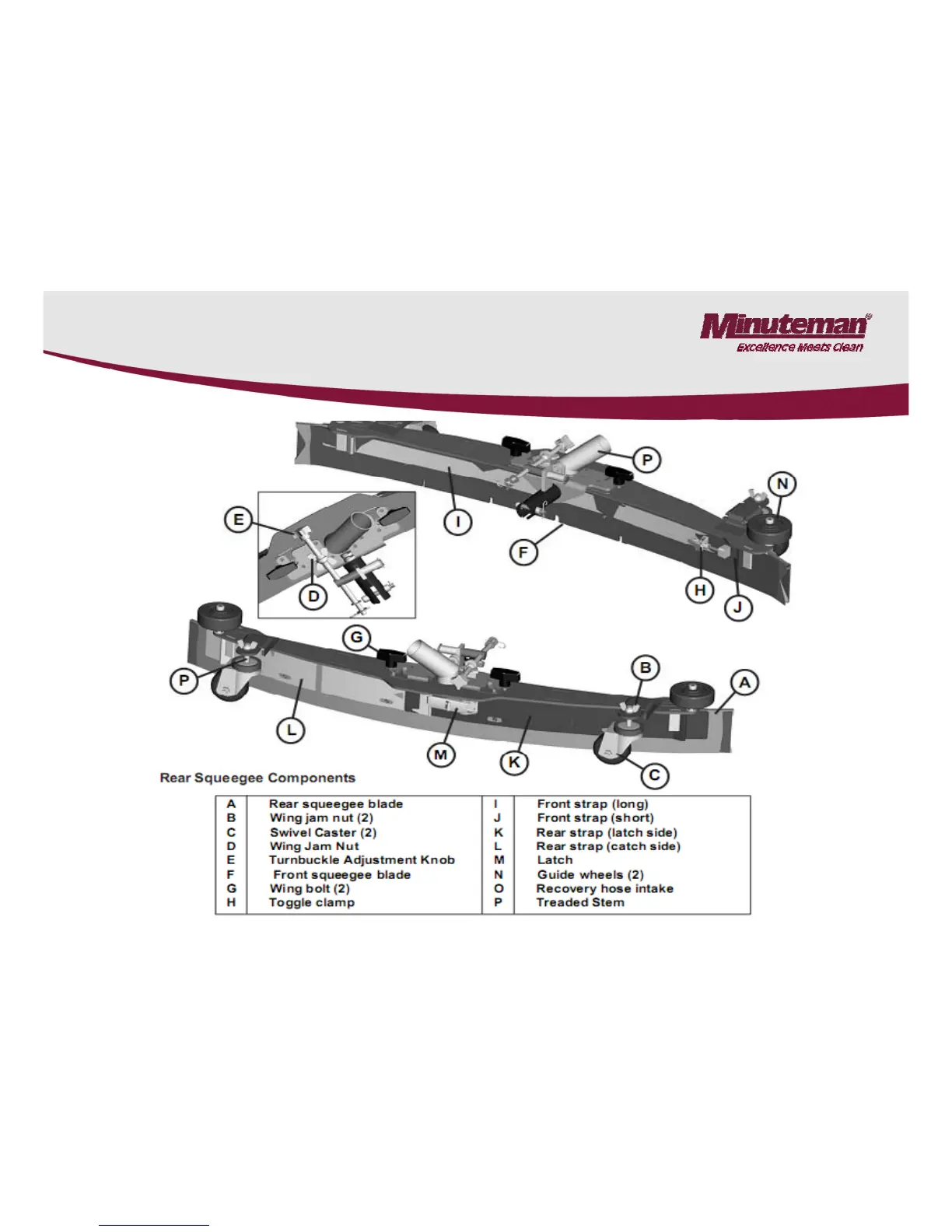 Minuteman®
Excellence Meets Clean

P
N
E
I
F
D
H
J
G
B
A
P
L
M
K
C

Rear Squeegee Components

| A | Rear squeegee blade | I | Front strap (long) |
|---|---|---|---|
| B | Wing jam nut (2) | J | Front strap (short) |
| C | Swivel Caster (2) | K | Rear strap (latch side) |
| D | Wing Jam Nut | L | Rear strap (catch side) |
| E | Turnbuckle Adjustment Knob | M | Latch |
| F | Front squeegee blade | N | Guide wheels (2) |
| G | Wing bolt (2) | O | Recovery hose intake |
| H | Toggle clamp | P | Treaded Stem |