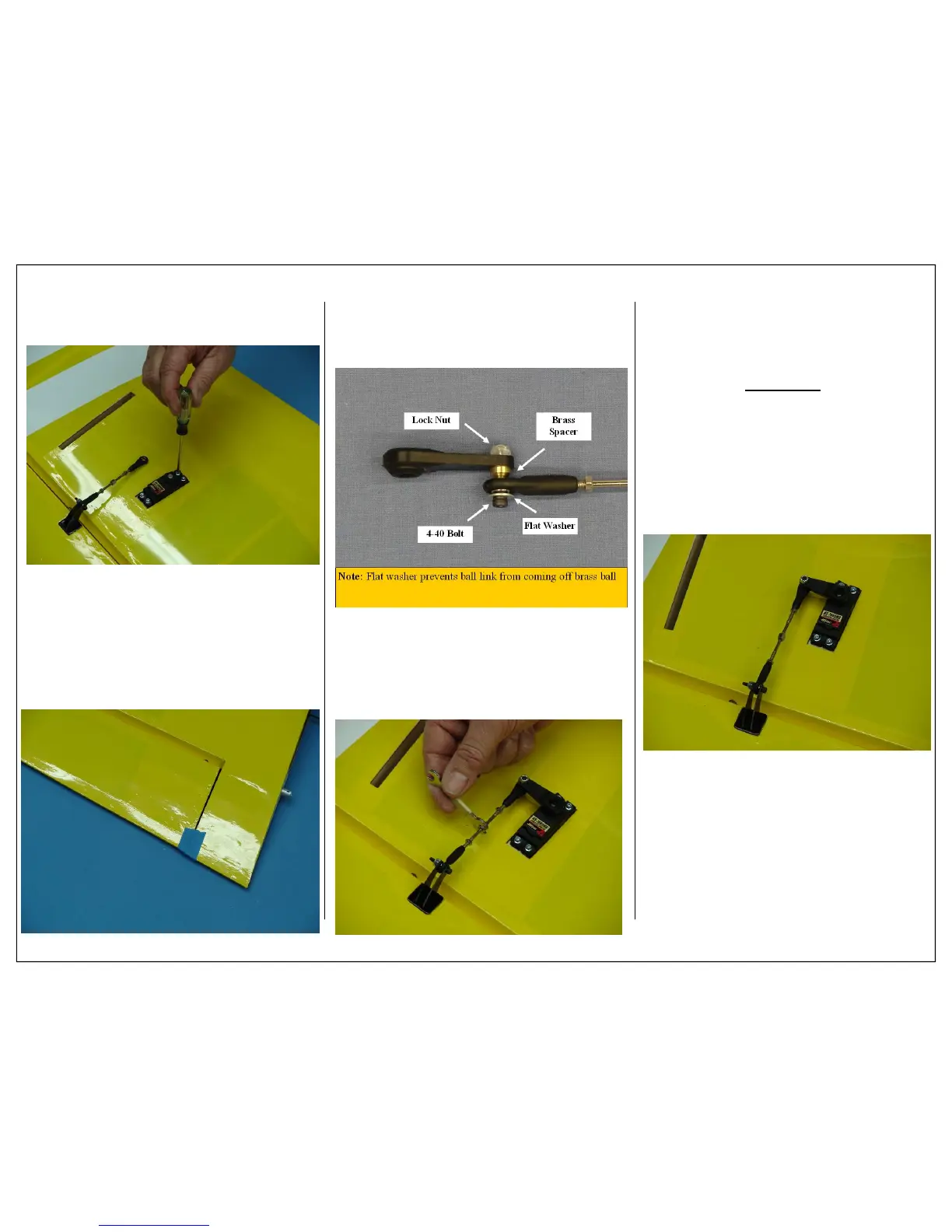 Lock Nut

Brass Spacer

4-40 Bolt

Flat Washer

Note: Flat washer prevents ball link from coming off brass ball