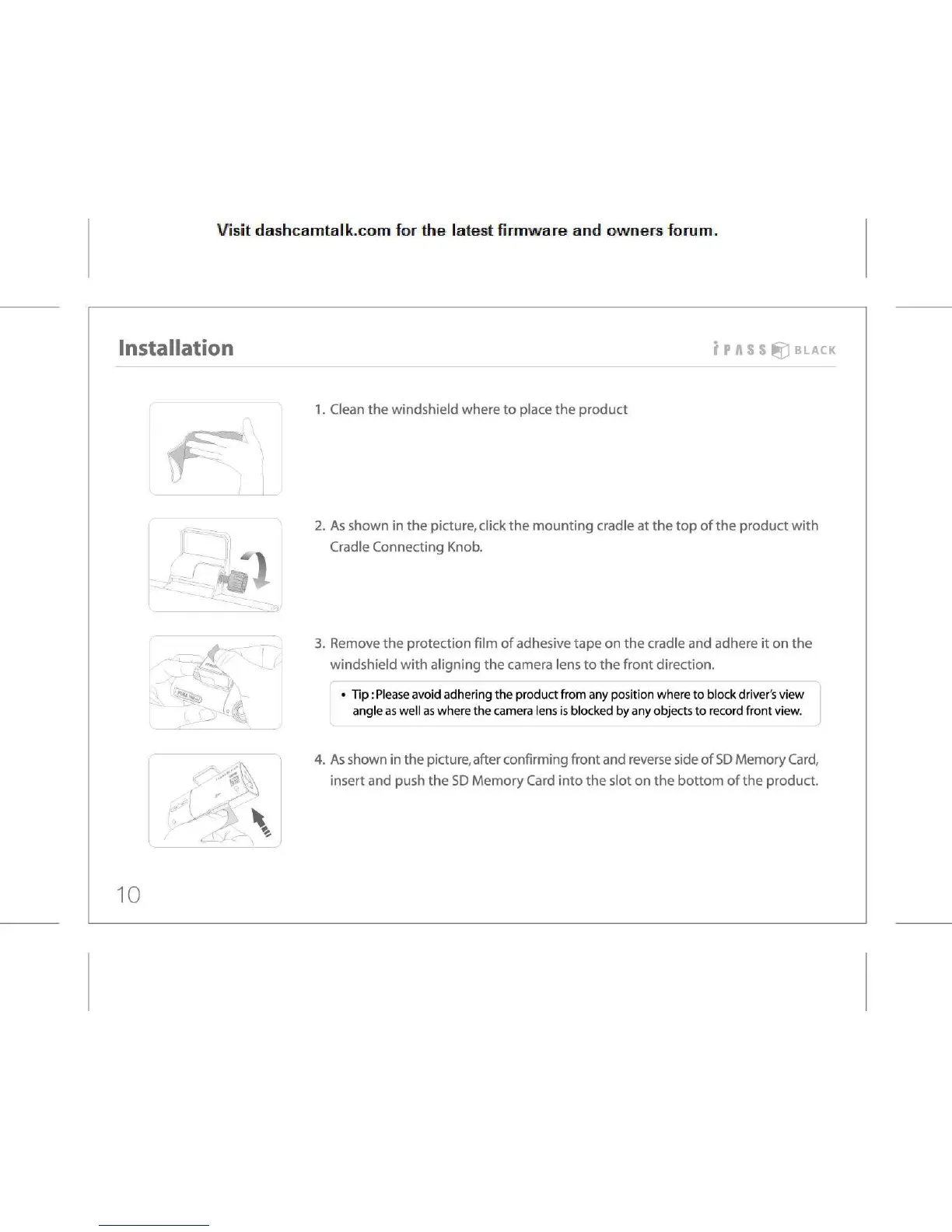 Visit dashcamtalk.com for the latest firmware and owners forum.

Installation

iPASS BLACK

1. Clean the windshield where to place the product

2. As shown in the picture, click the mounting cradle at the top of the product with Cradle Connecting Knob.

3. Remove the protection film of adhesive tape on the cradle and adhere it on the windshield with aligning the camera lens to the front direction.

• Tip : Please avoid adhering the product from any position where to block driver's view angle as well as where the camera lens is blocked by any objects to record front view.

4. As shown in the picture, after confirming front and reverse side of SD Memory Card, insert and push the SD Memory Card into the slot on the bottom of the product.

10