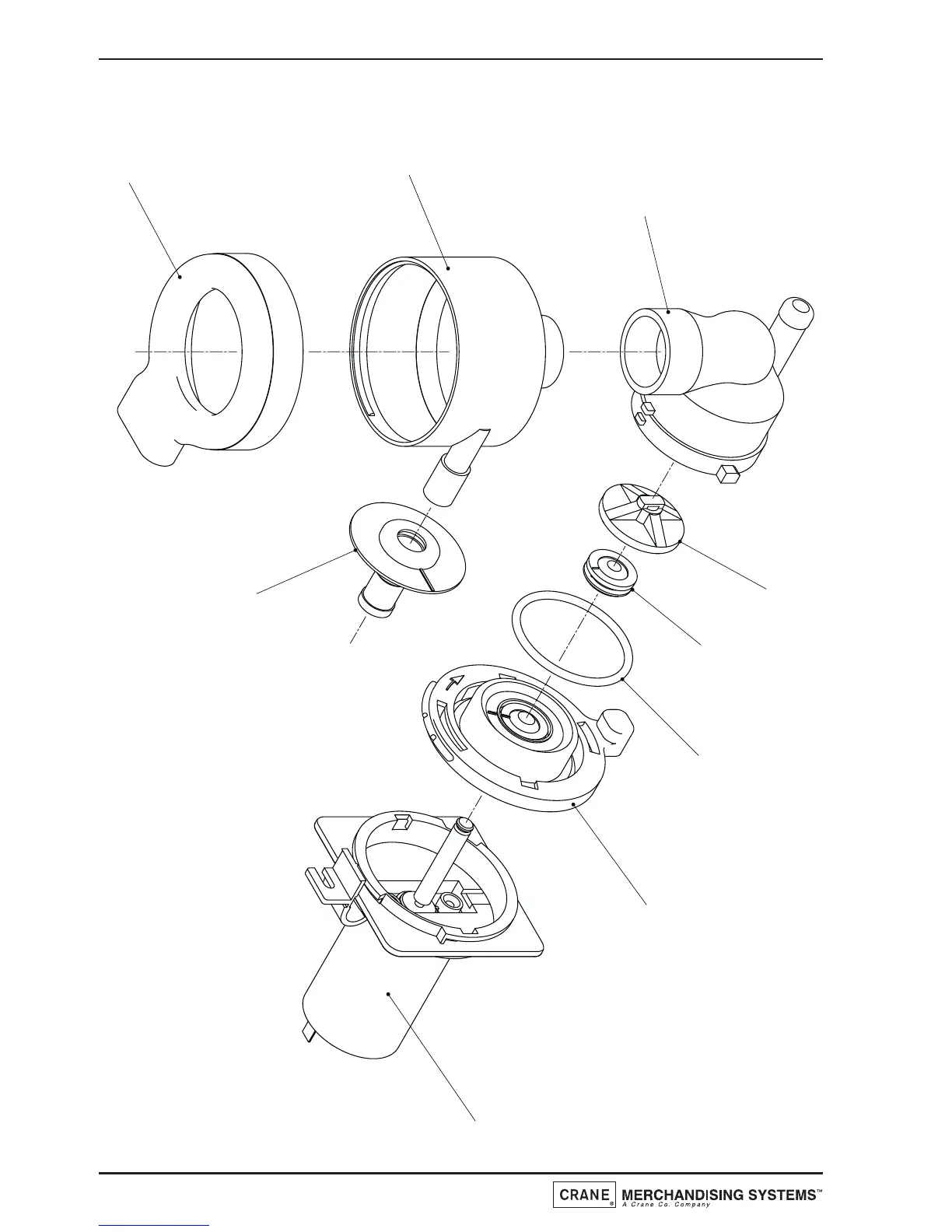 CRANE® MERCHANDISING SYSTEMS™
A Crane Co. Company