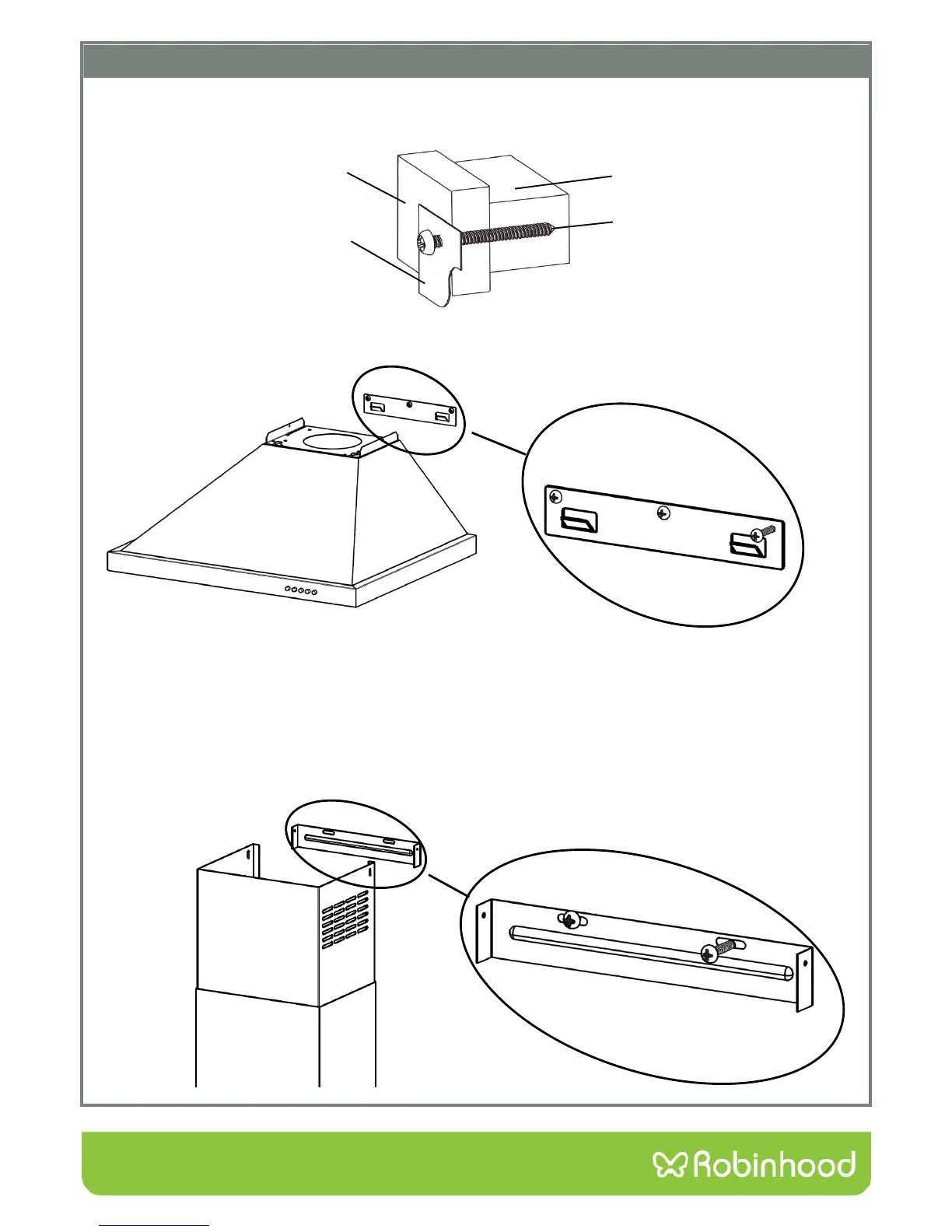 Robinhood