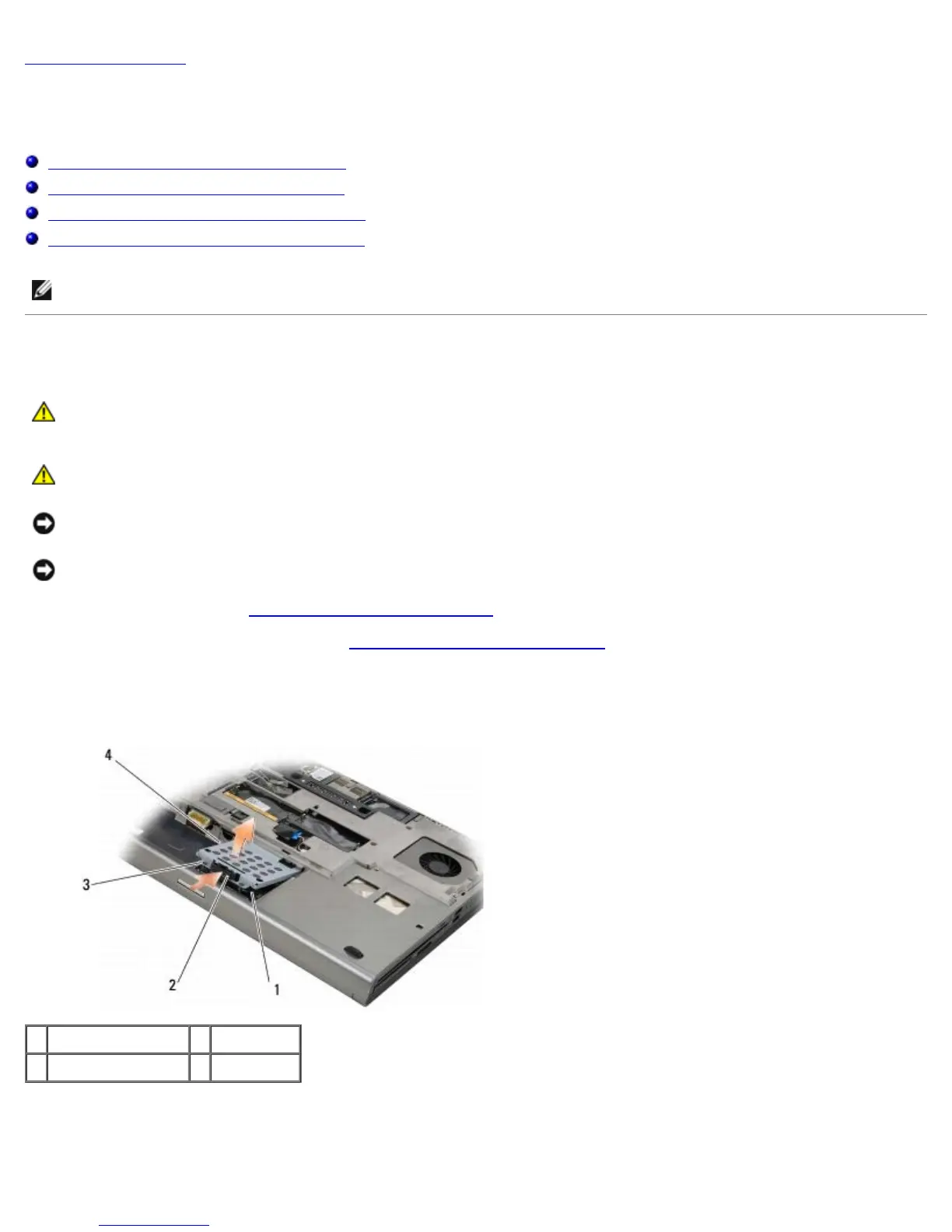 4

3

2

1