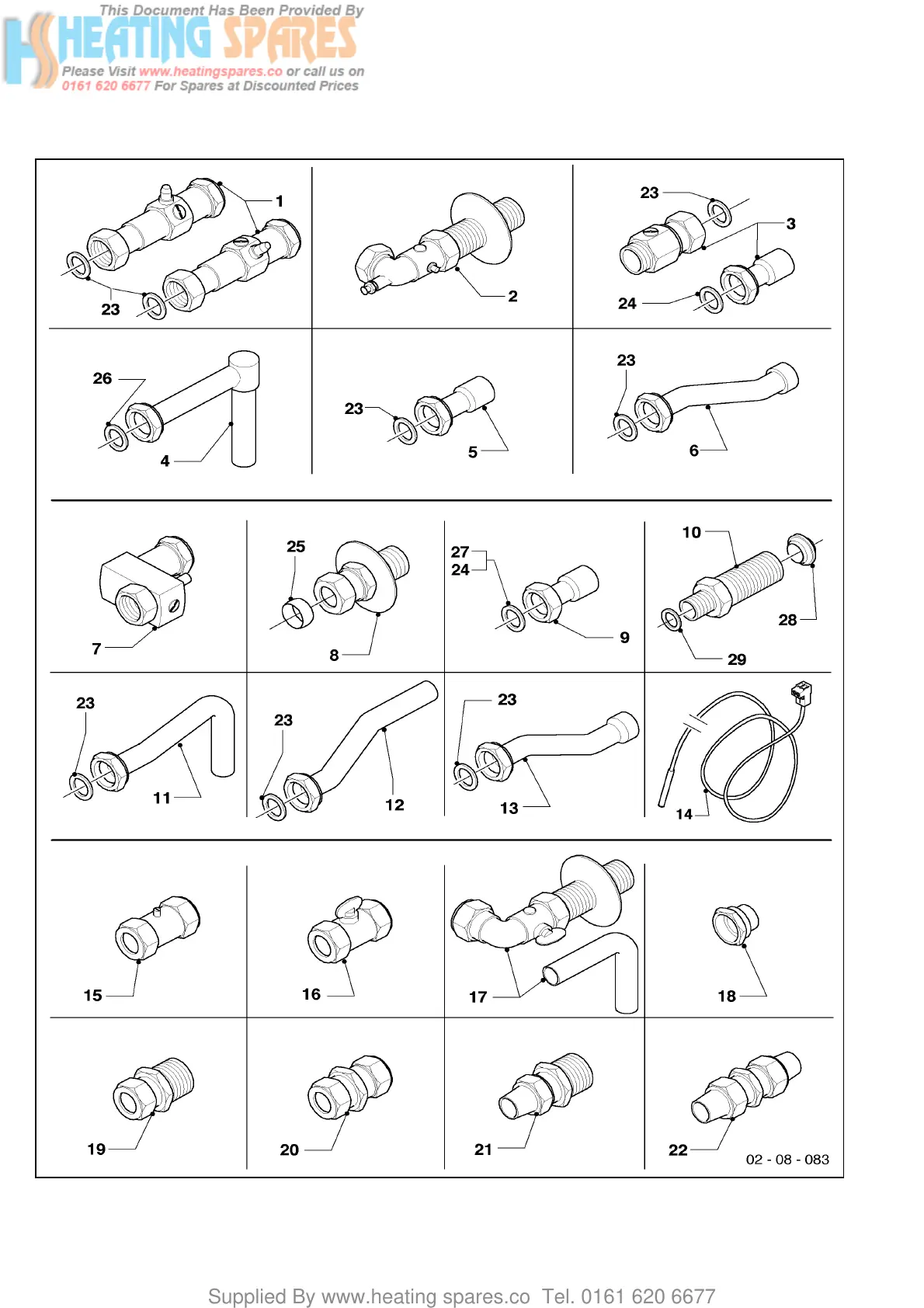 This Document Has Been Provided By
HS HEATING SPARES
Please Visit www.heatingspares.co or call us on 0161 620 6677 For Spares at Discounted Prices

1
23

2

23
3
24

26
4

23
5

23
6

7

25
8

27
24
9

10
28
29

23
11

23
12

23
13

14

15

16

17

18

19

20

21

22

02 - 08 - 083

Supplied By www.heating spares.co Tel. 0161 620 6677