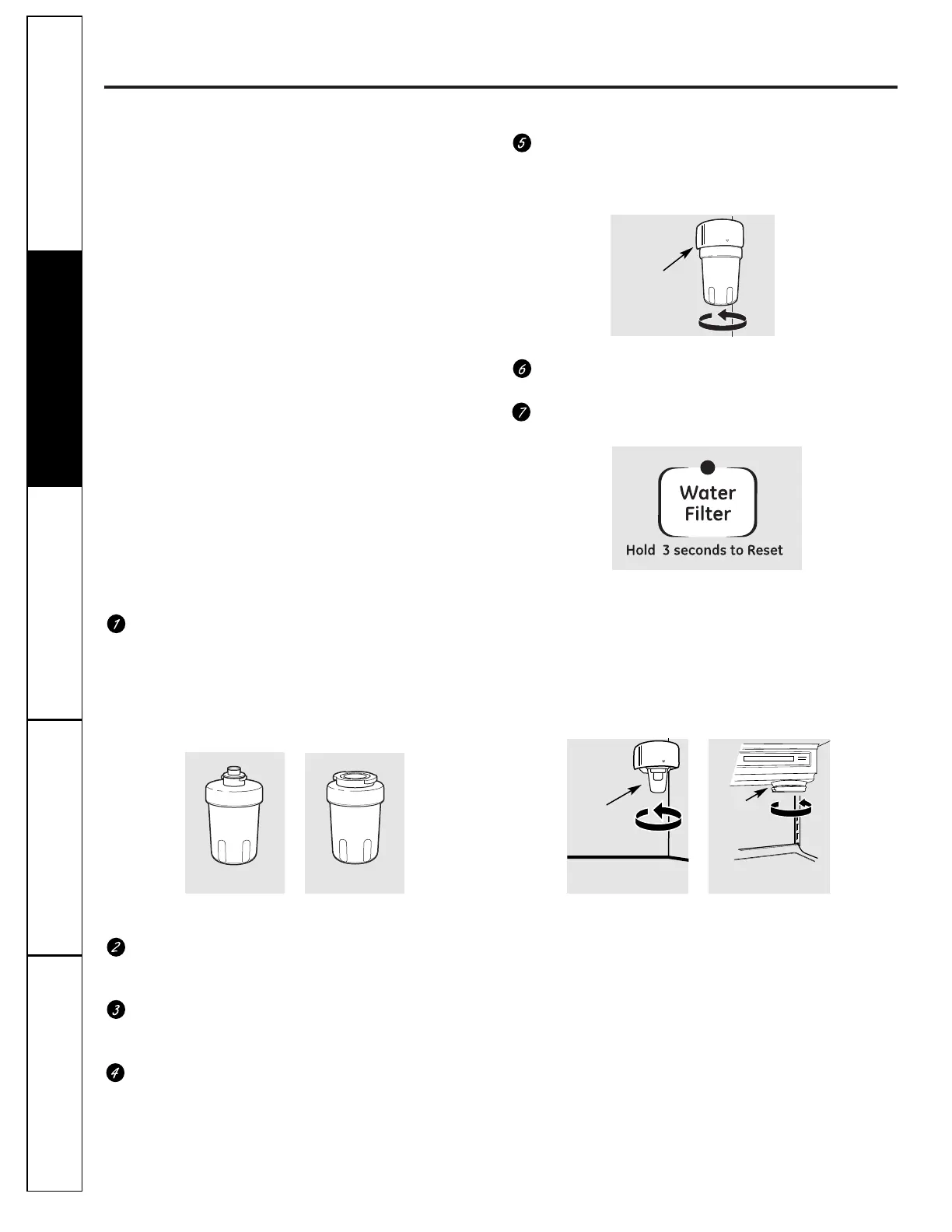 5

6

7

Water Filter

Hold 3 seconds to Reset

1

2

3

4