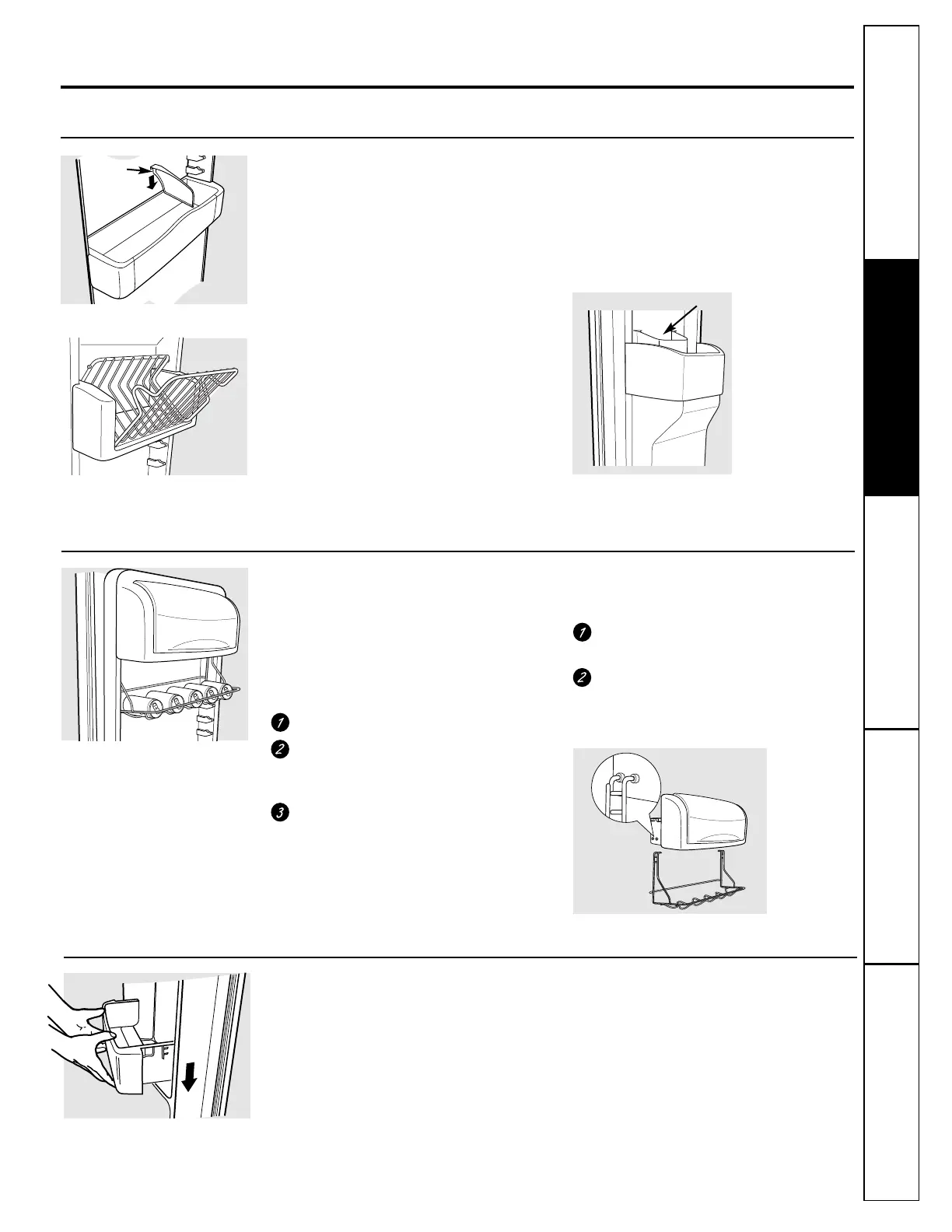 1

2

1

2

3