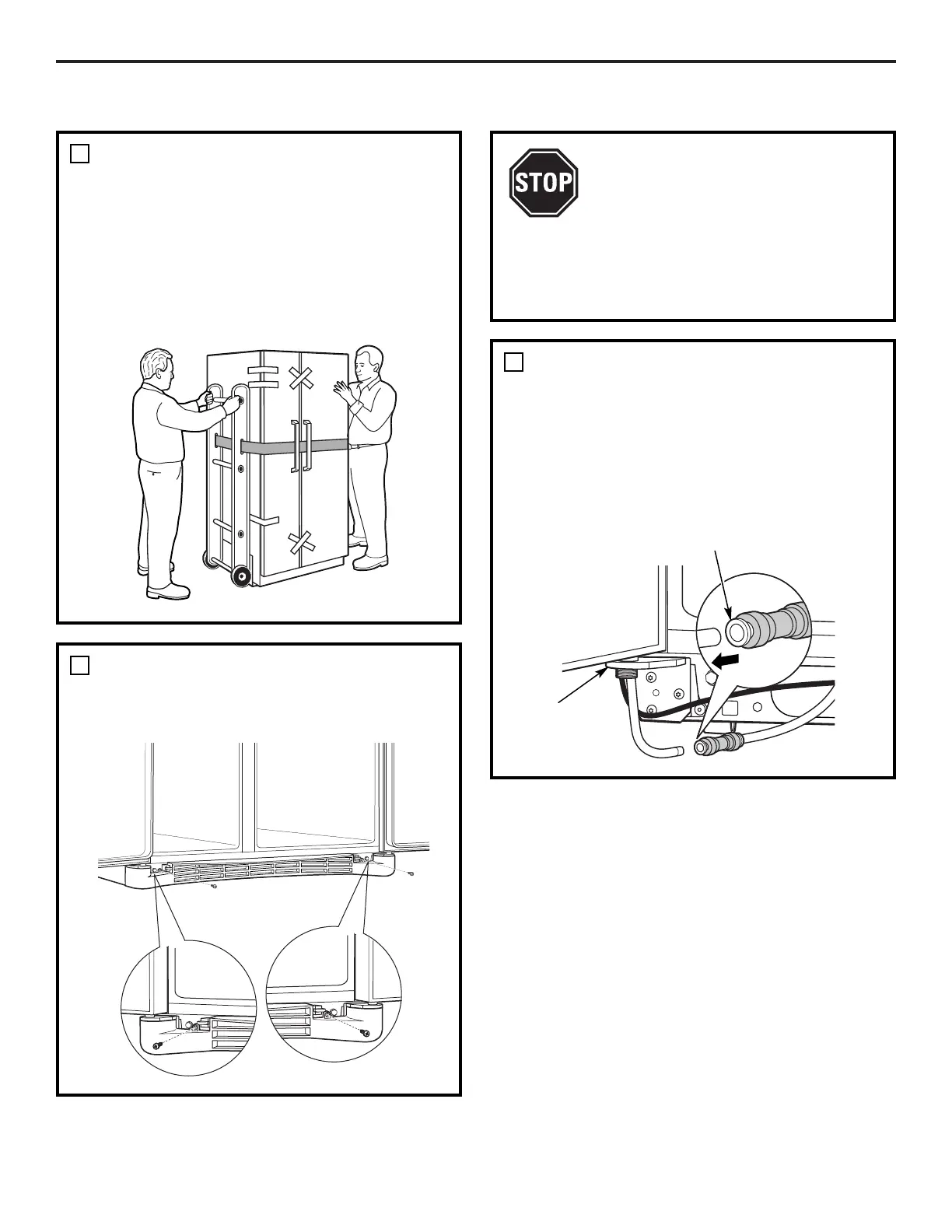 STOP