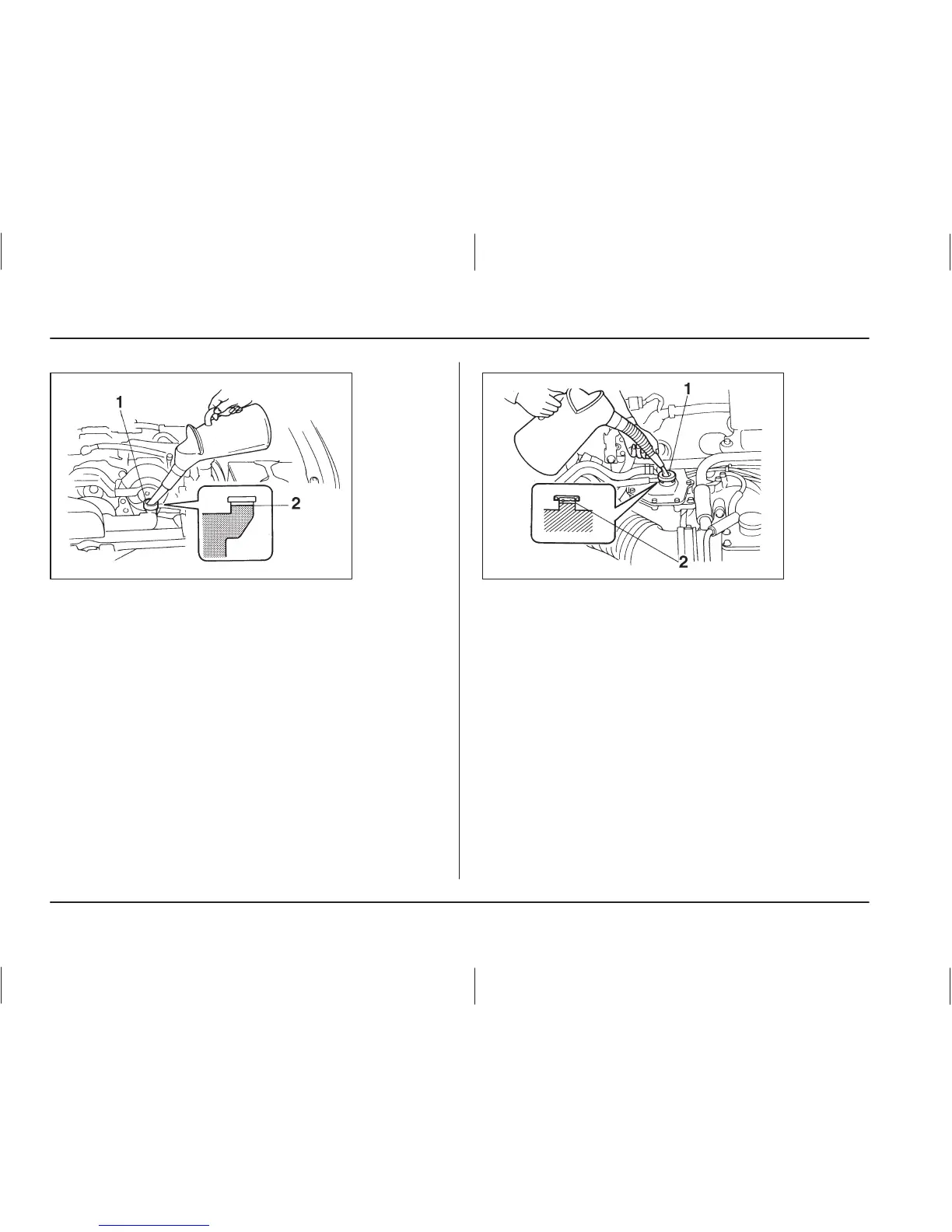 1
2

1
2