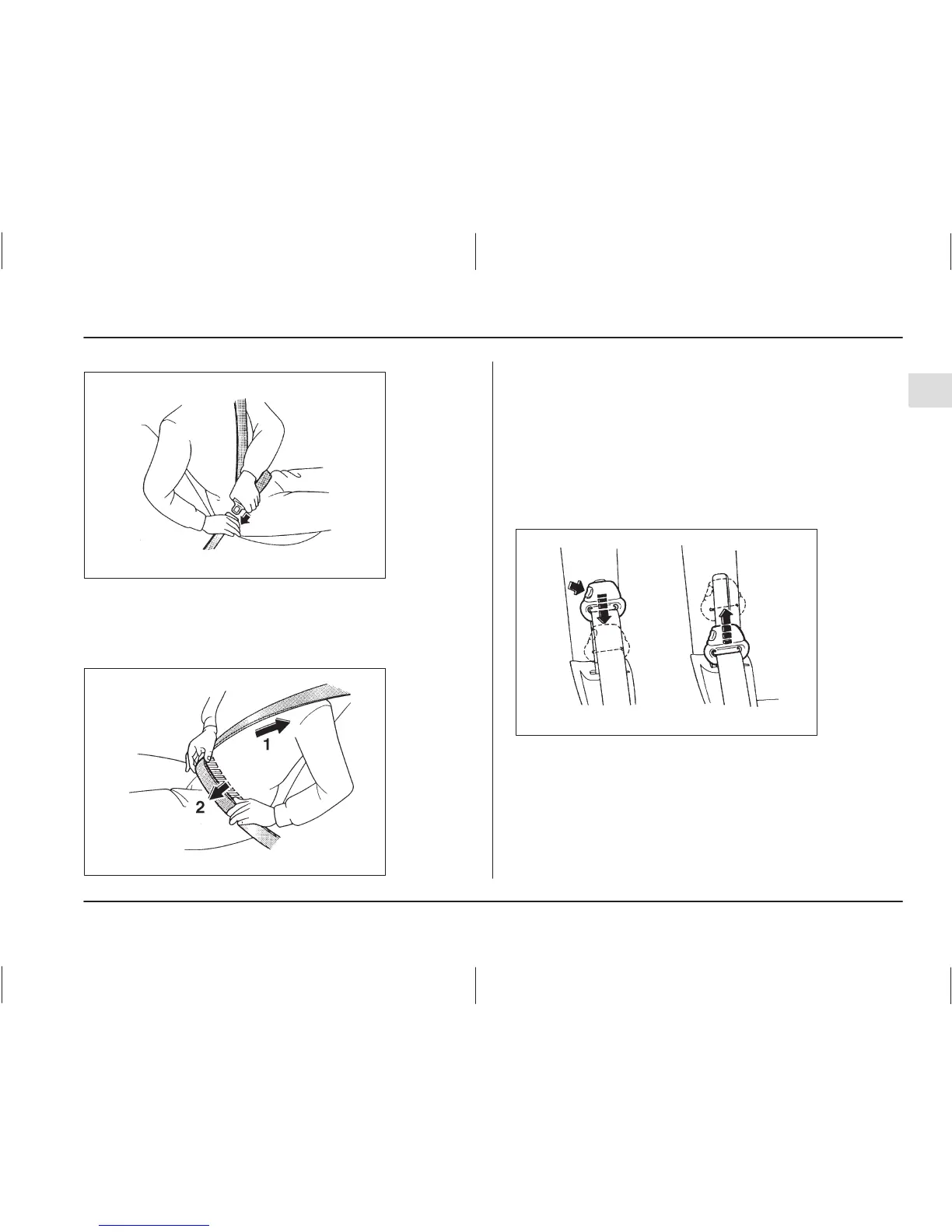 1

2