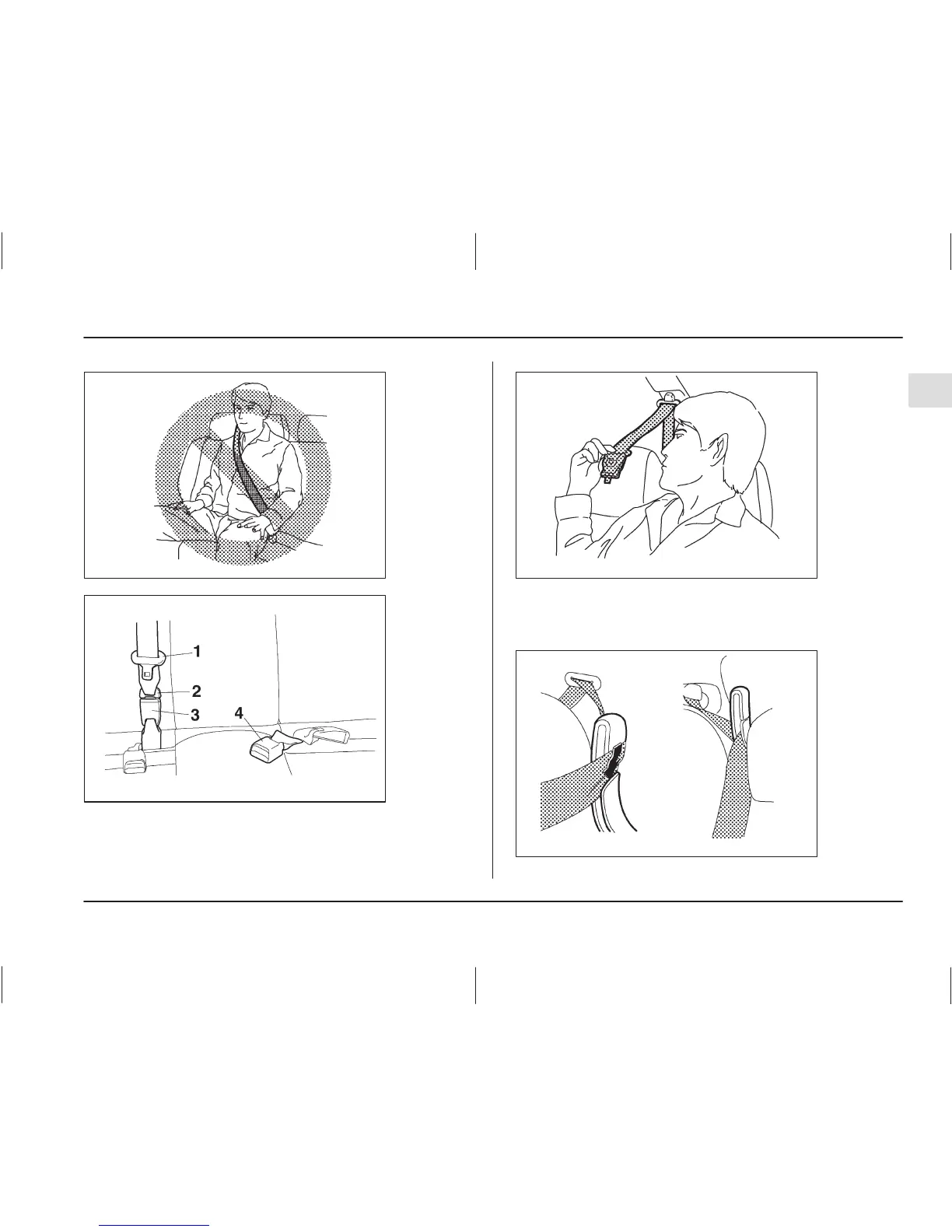 1
2
3
4