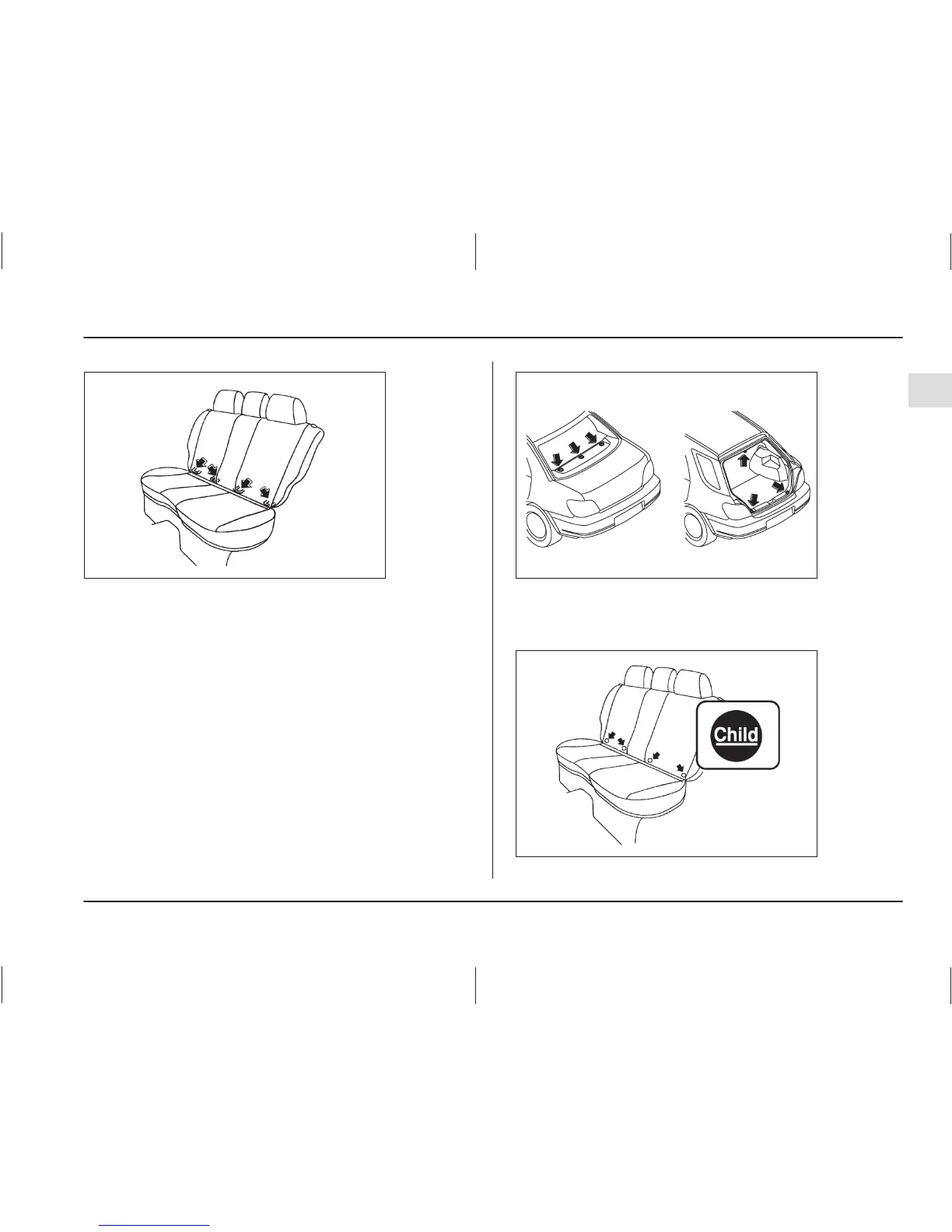 Child